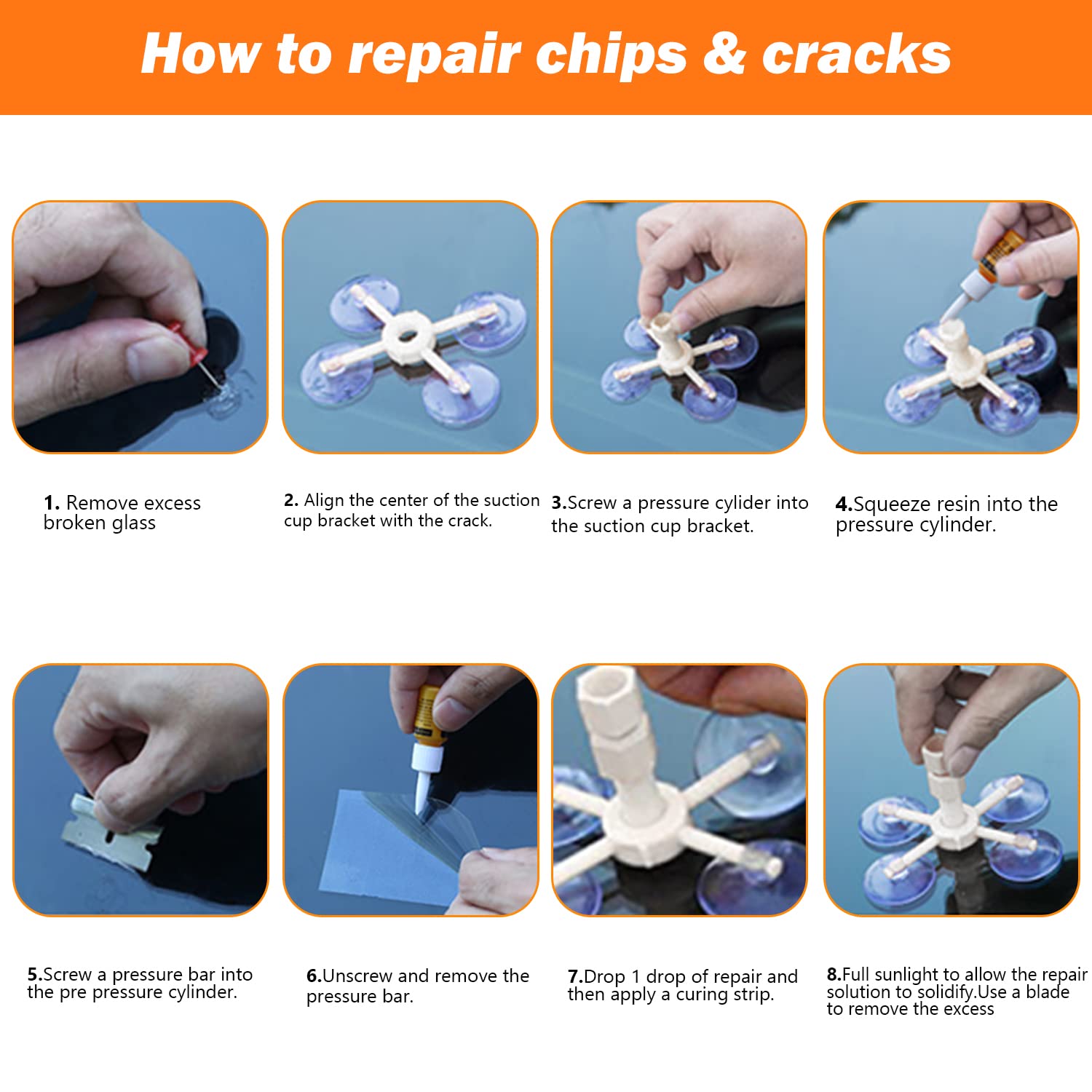 How to repair chips & cracks

1. Remove excess broken glass

2. Align the center of the suction cup bracket with the crack.

3.Screw a pressure cylider into the suction cup bracket.

4.Squeeze resin into the pressure cylinder.

5.Screw a pressure bar into the pre pressure cylinder.

6.Unscrew and remove the pressure bar.

7.Drop 1 drop of repair and then apply a curing strip.

8.Full sunlight to allow the repair solution to solidify.Use a blade to remove the excess