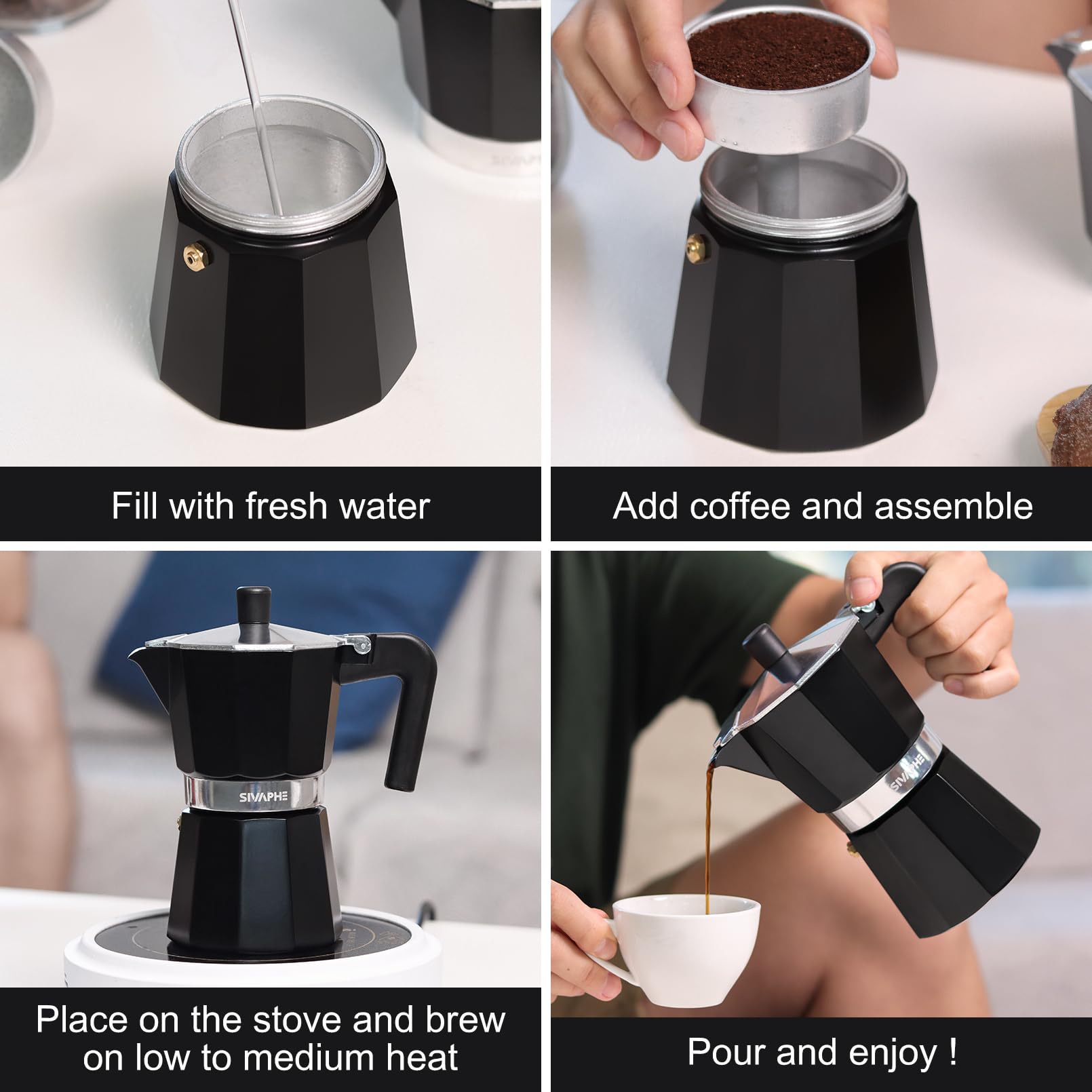 Fill with fresh water

Add coffee and assemble

SIVAPHE

Place on the stove and brew on low to medium heat

SIVAPHE

Pour and enjoy !