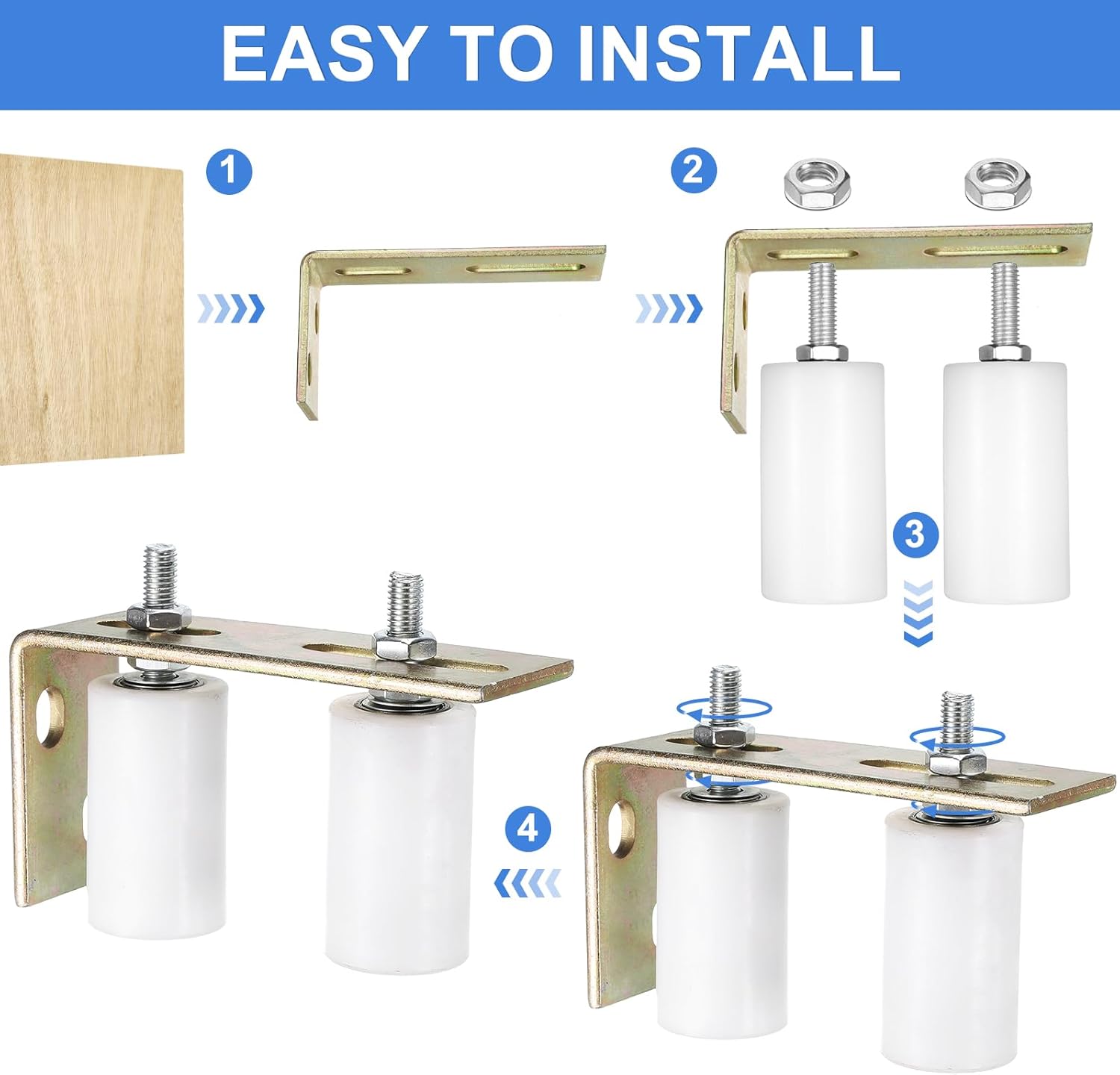 EASY TO INSTALL

1

2

3

4