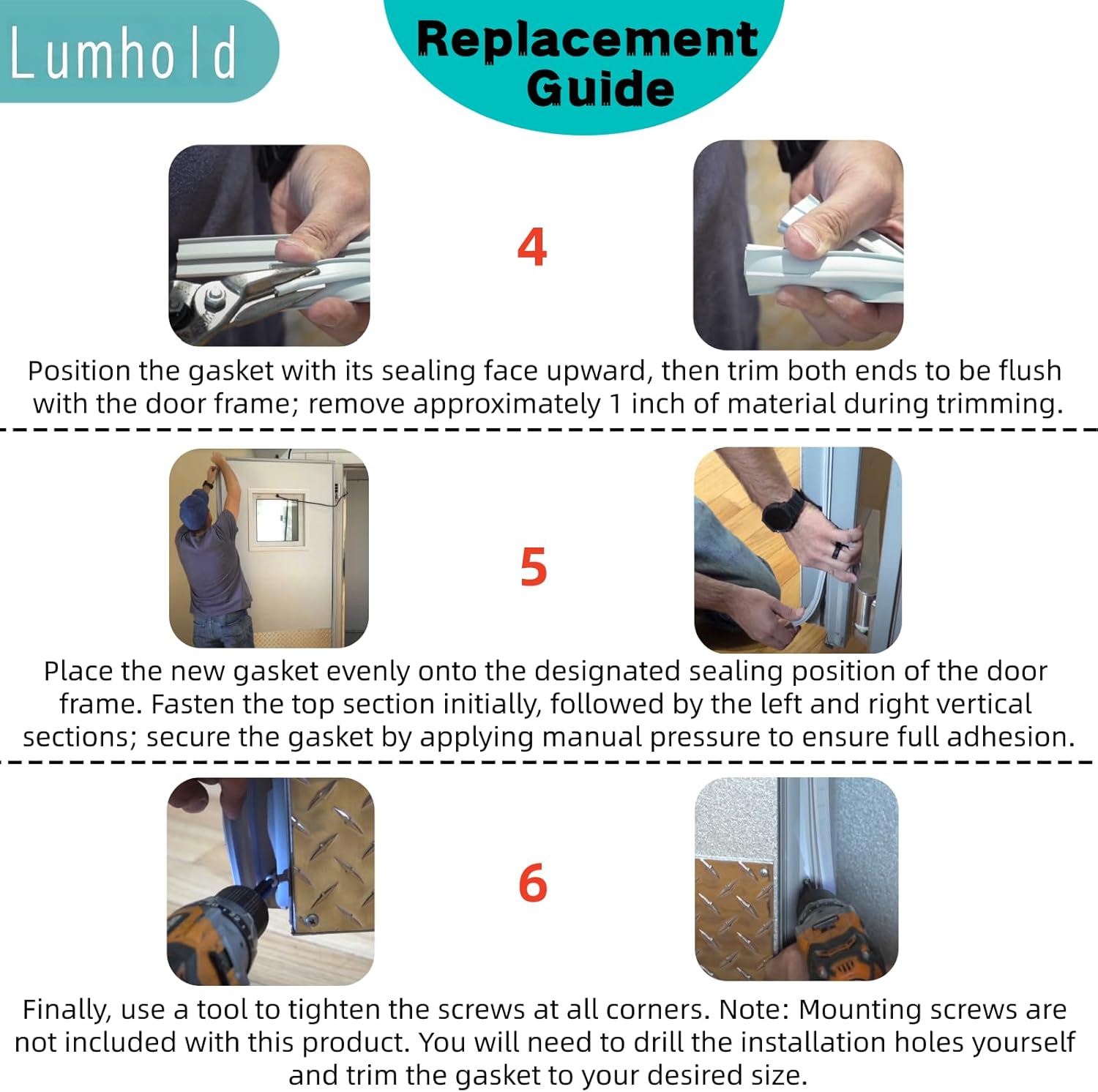 Lumhold

Replacement Guide

4

Position the gasket with its sealing face upward, then trim both ends to be flush with the door frame; remove approximately 1 inch of material during trimming.

5

Place the new gasket evenly onto the designated sealing position of the door frame. Fasten the top section initially, followed by the left and right vertical sections; secure the gasket by applying manual pressure to ensure full adhesion.

6

Finally, use a tool to tighten the screws at all corners. Note: Mounting screws are not included with this product. You will need to drill the installation holes yourself and trim the gasket to your desired size.