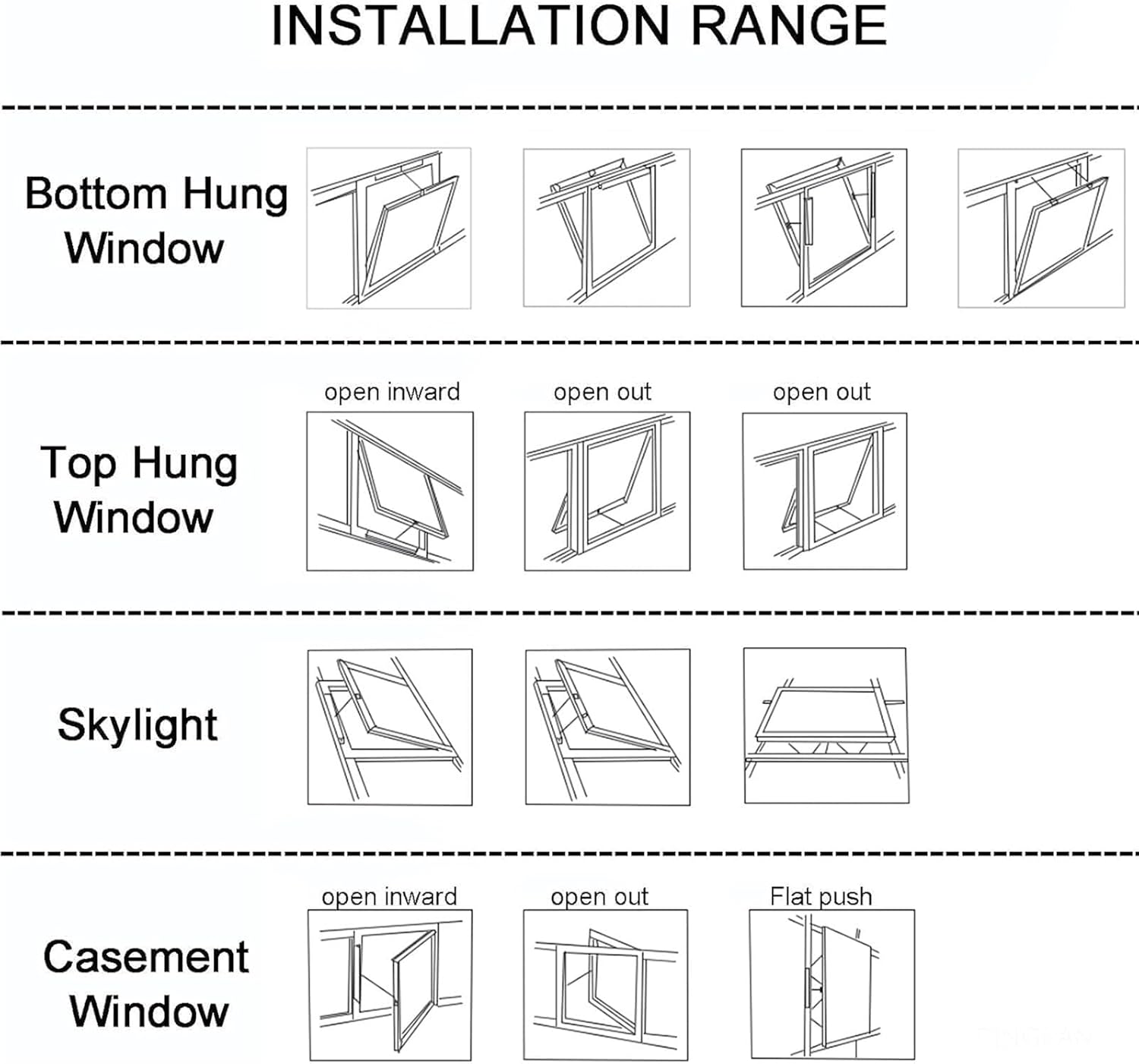 INSTALLATION RANGE

Bottom Hung Window

Top Hung Window

open inward

open out

open out

Skylight

Casement Window

open inward

open out

Flat push