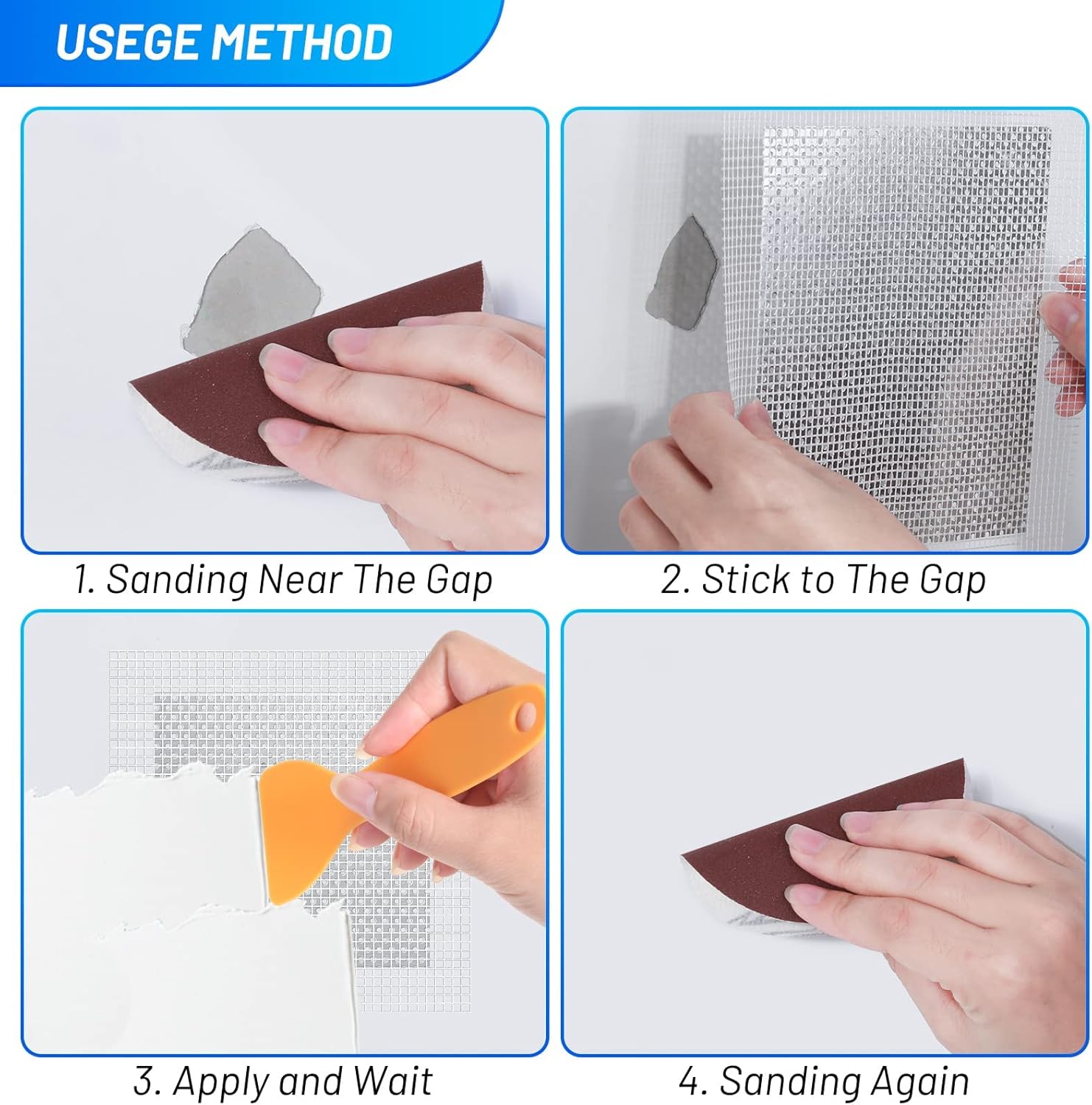 USEGE METHOD

1. Sanding Near The Gap

2. Stick to The Gap

3. Apply and Wait

4. Sanding Again