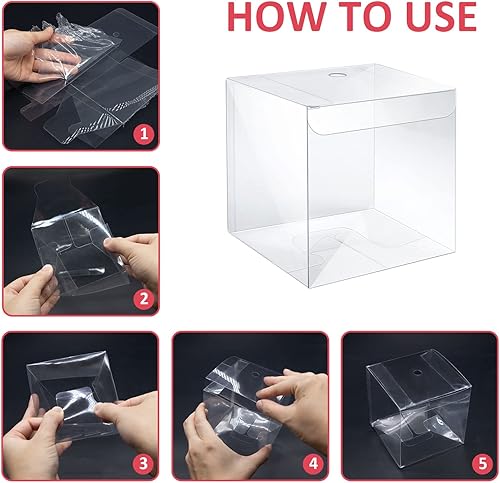 HOW TO USE

1

2

3

4

5