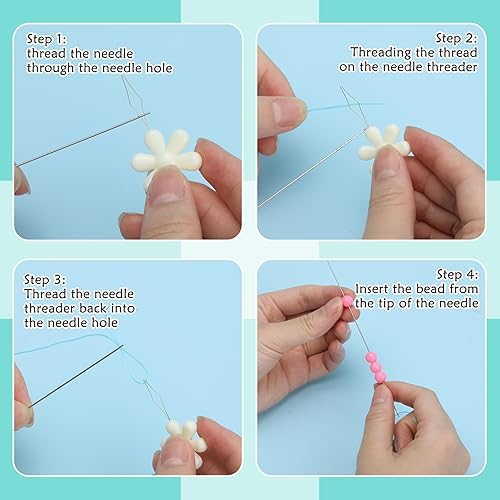 Step 1:
thread the needle through the needle hole

Step 2:
Threading the thread on the needle threader

Step 3:
Thread the needle threader back into the needle hole

Step 4:
Insert the bead from the tip of the needle