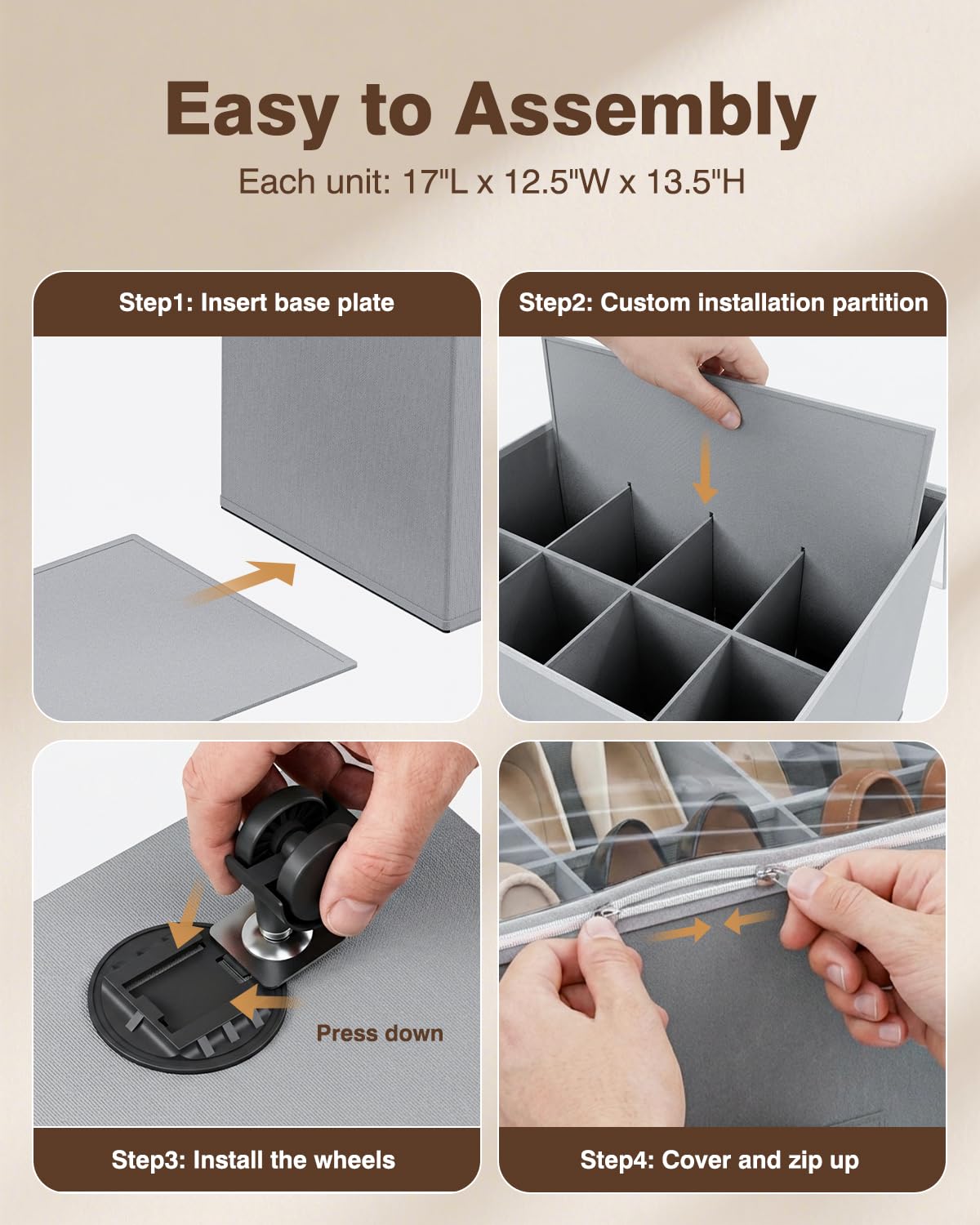 Easy to Assembly

Each unit: 17"L x 12.5"W x 13.5"H

Step1: Insert base plate

Step2: Custom installation partition

Press down

Step3: Install the wheels

Step4: Cover and zip up