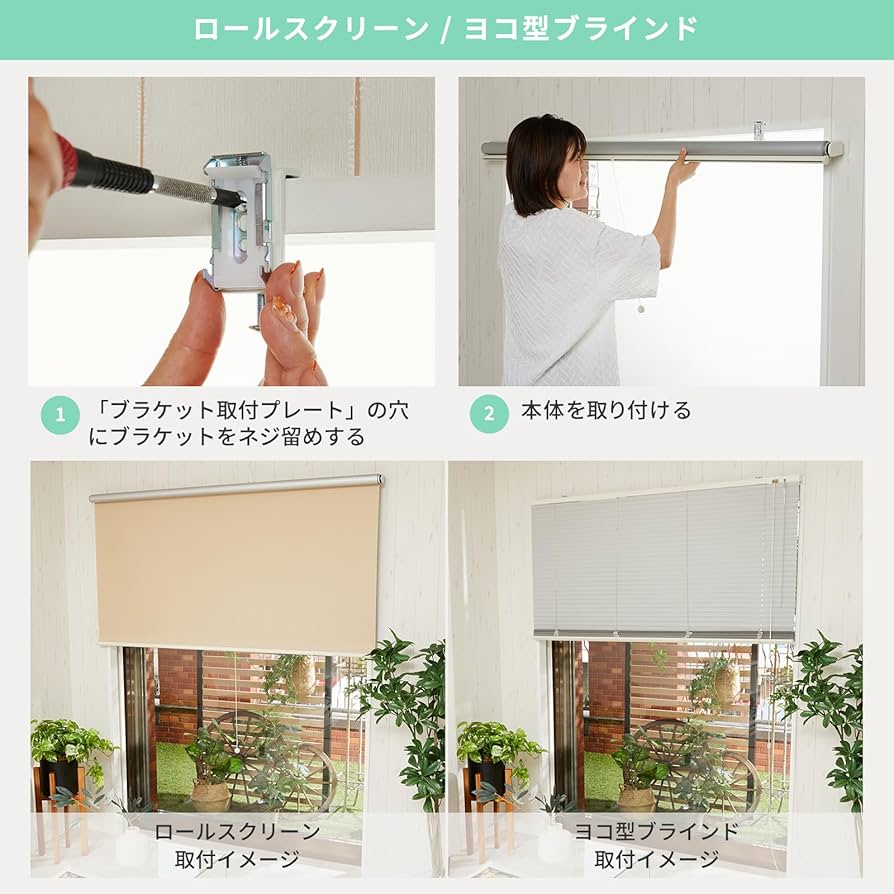 ロールスクリーン / ヨコ型ブラインド

1 「ブラケット取付プレート」の穴にブラケットをネジ留めする

2 本体を取り付ける

ロールスクリーン
取付イメージ

ヨコ型ブラインド
取付イメージ