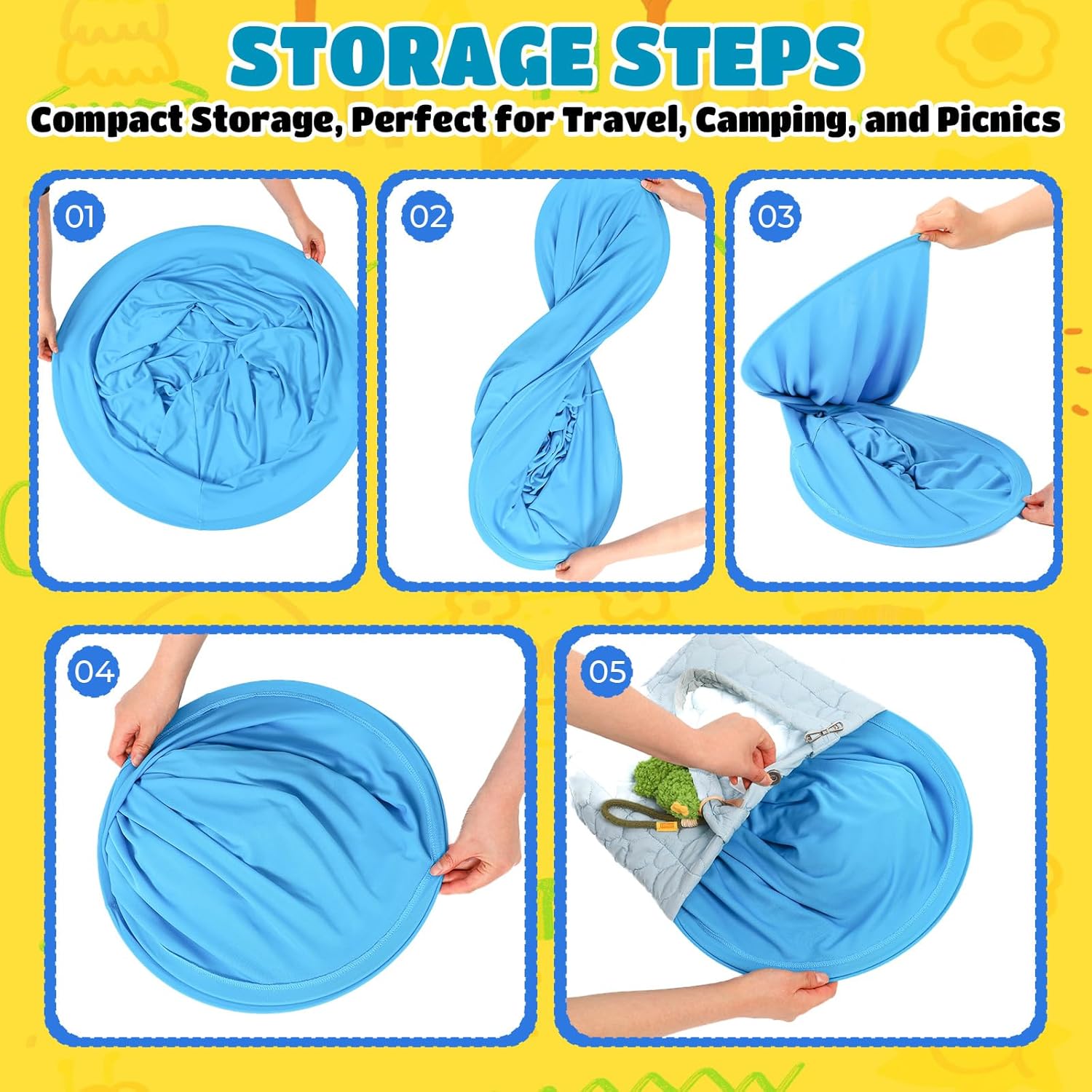 STORAGE STEPS

Compact Storage, Perfect for Travel, Camping, and Picnics

01

02

03

04

05