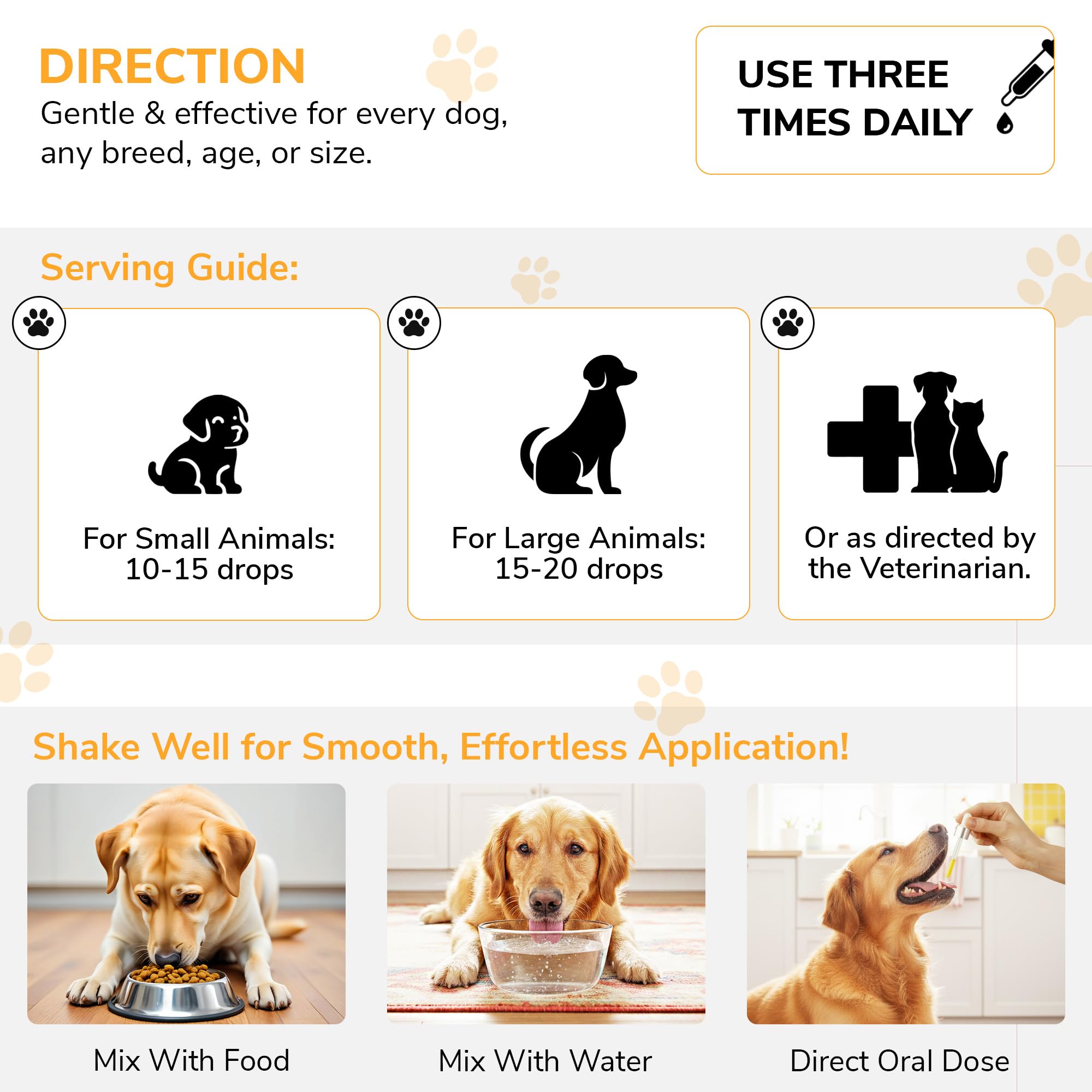 DIRECTION

Gentle & effective for every dog, any breed, age, or size.

USE THREE TIMES DAILY

Serving Guide:

For Small Animals: 10-15 drops

For Large Animals: 15-20 drops

Or as directed by the Veterinarian.

Shake Well for Smooth, Effortless Application!

Mix With Food

Mix With Water

Direct Oral Dose