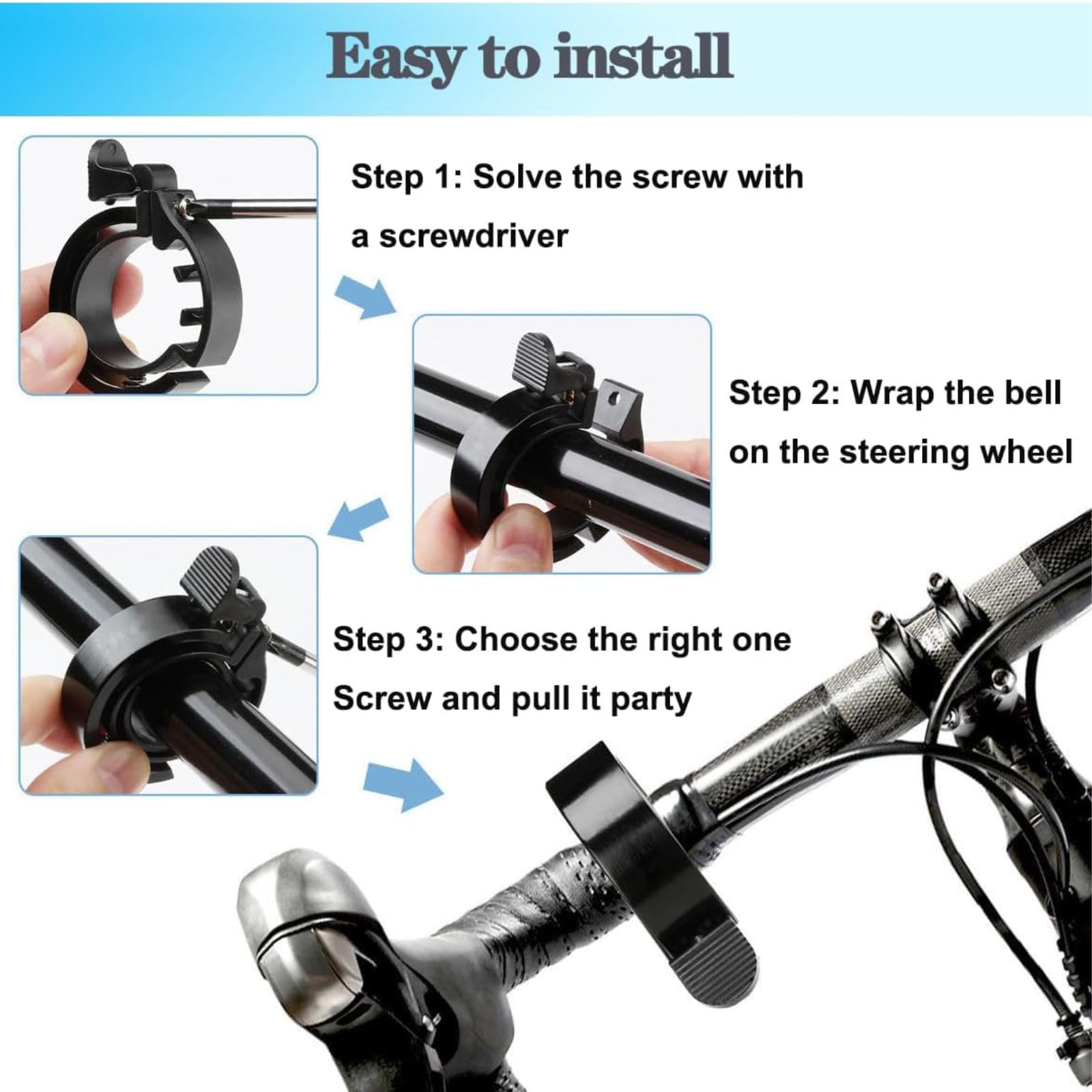 Easy to install

Step 1: Solve the screw with a screwdriver

Step 2: Wrap the bell on the steering wheel

Step 3: Choose the right one Screw and pull it party