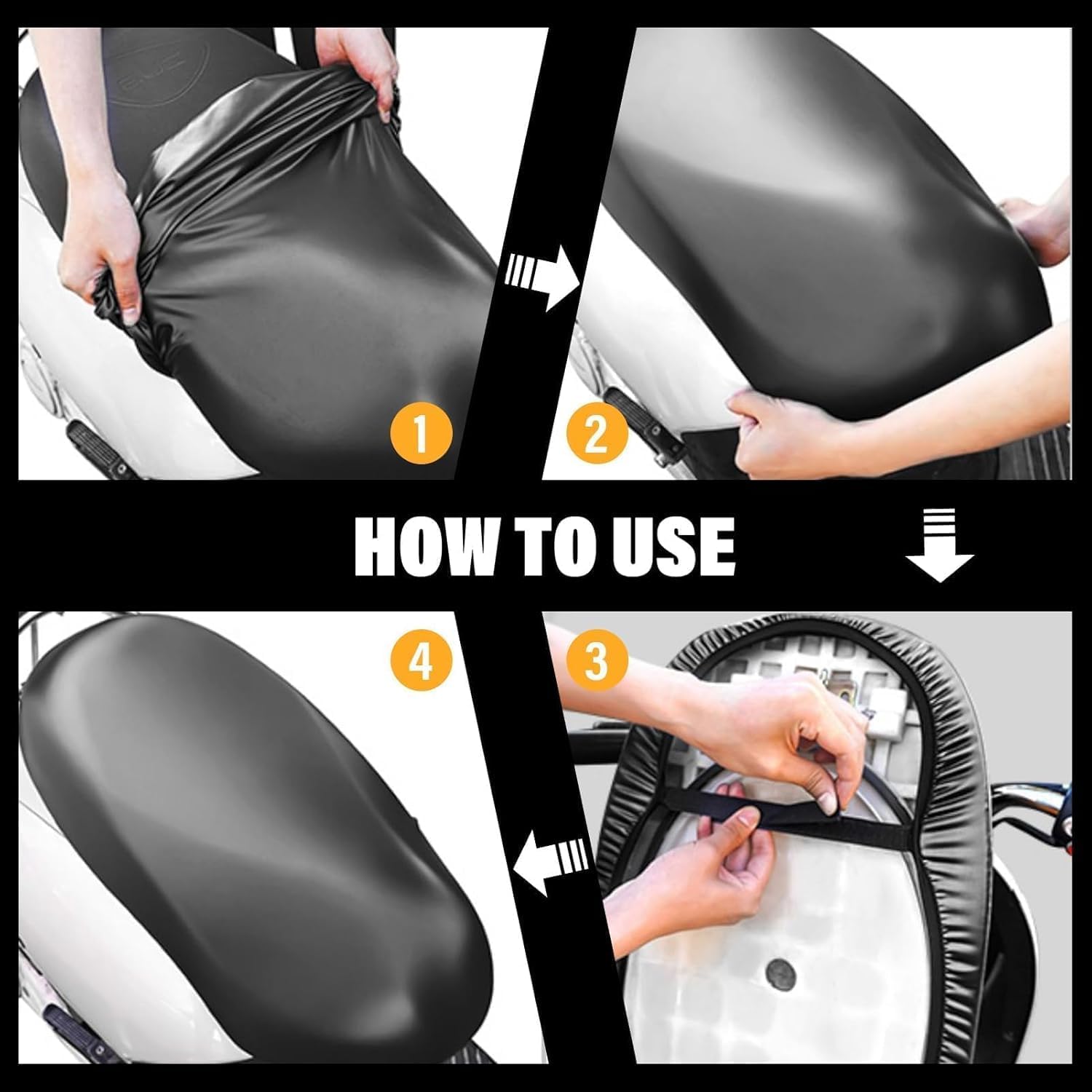 1

2

HOW TO USE

4

3