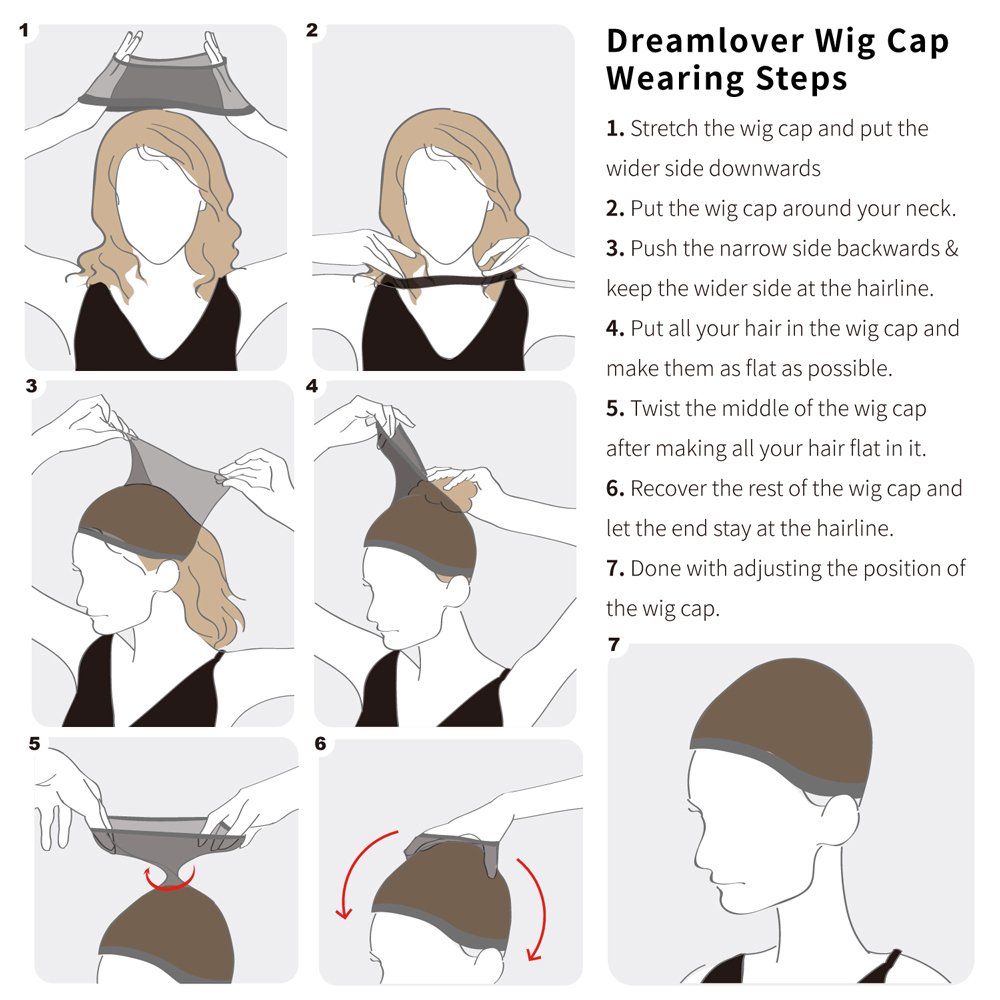 1

2

3

4

5

6

Dreamlover Wig Cap Wearing Steps

1. Stretch the wig cap and put the wider side downwards

2. Put the wig cap around your neck.

3. Push the narrow side backwards & keep the wider side at the hairline.

4. Put all your hair in the wig cap and make them as flat as possible.

5. Twist the middle of the wig cap after making all your hair flat in it.

6. Recover the rest of the wig cap and let the end stay at the hairline.

7. Done with adjusting the position of the wig cap.

7