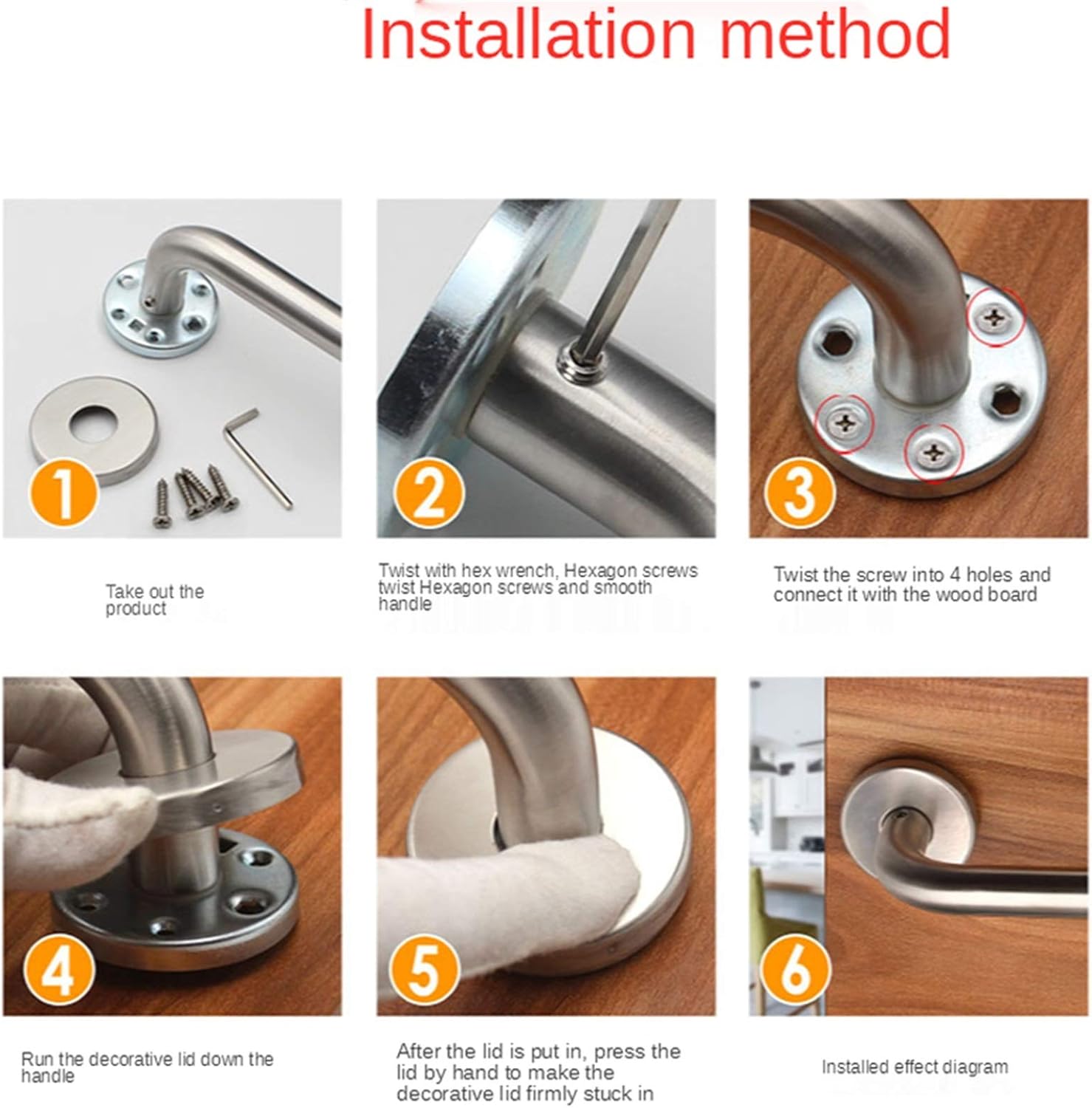 Installation method

1

Take out the product

2

Twist with hex wrench, Hexagon screws twist Hexagon screws and smooth handle

3

Twist the screw into 4 holes and connect it with the wood board

4

Run the decorative lid down the handle

5

After the lid is put in, press the lid by hand to make the decorative lid firmly stuck in

6

Installed effect diagram