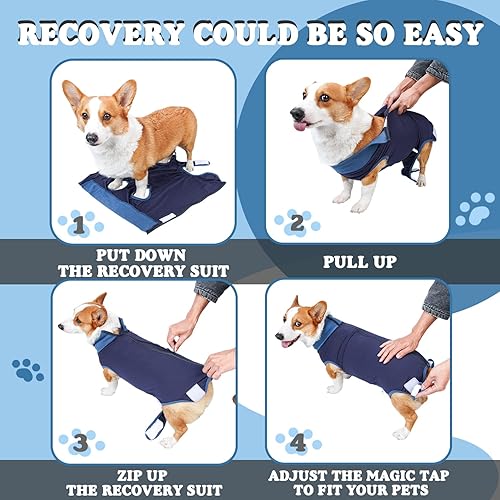 RECOVERY COULD BE SO EASY

1

PUT DOWN THE RECOVERY SUIT

2

PULL UP

3

ZIP UP THE RECOVERY SUIT

4

ADJUST THE MAGIC TAP TO FIT YOUR PETS