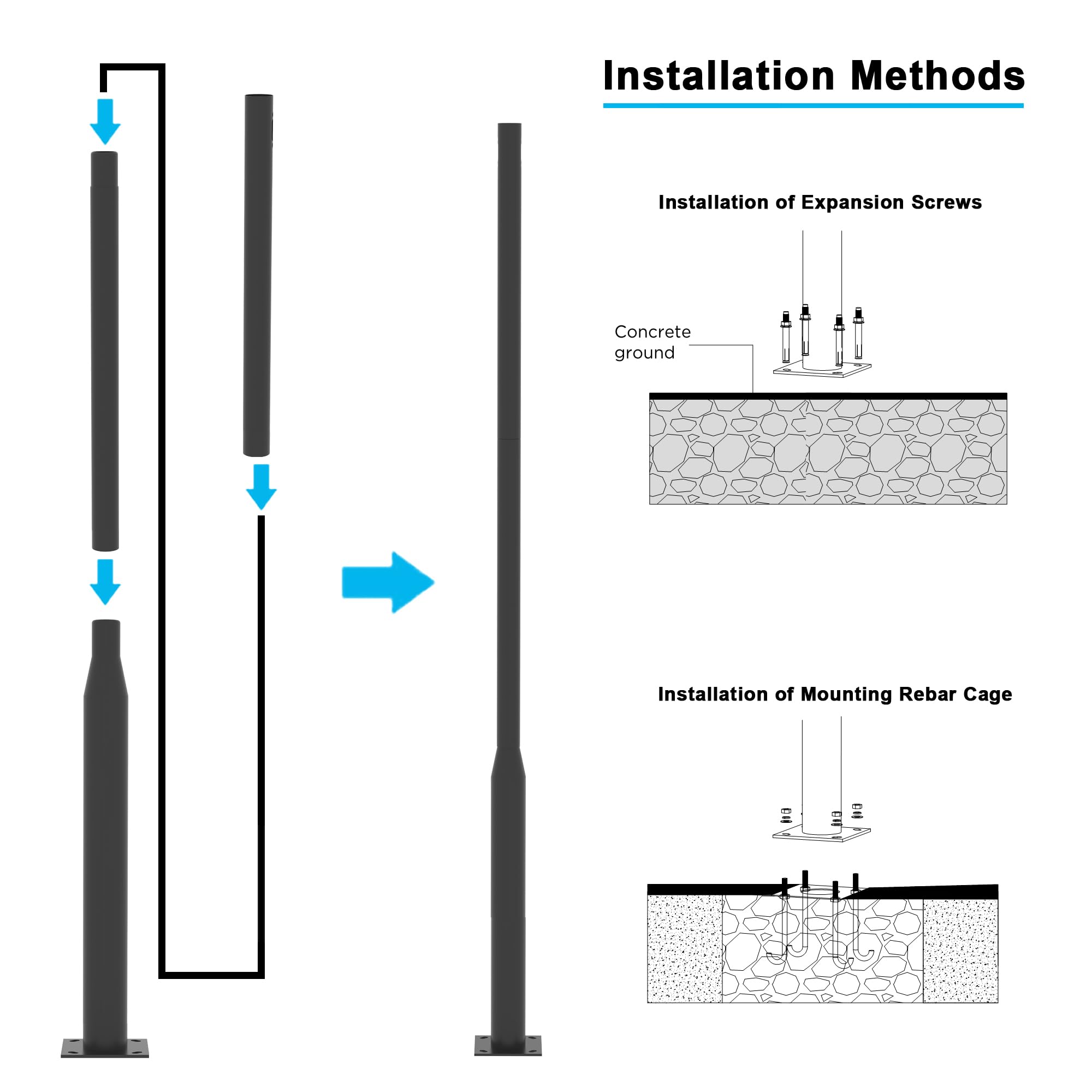 Installation Methods

Installation of Expansion Screws

Concrete ground

Installation of Mounting Rebar Cage