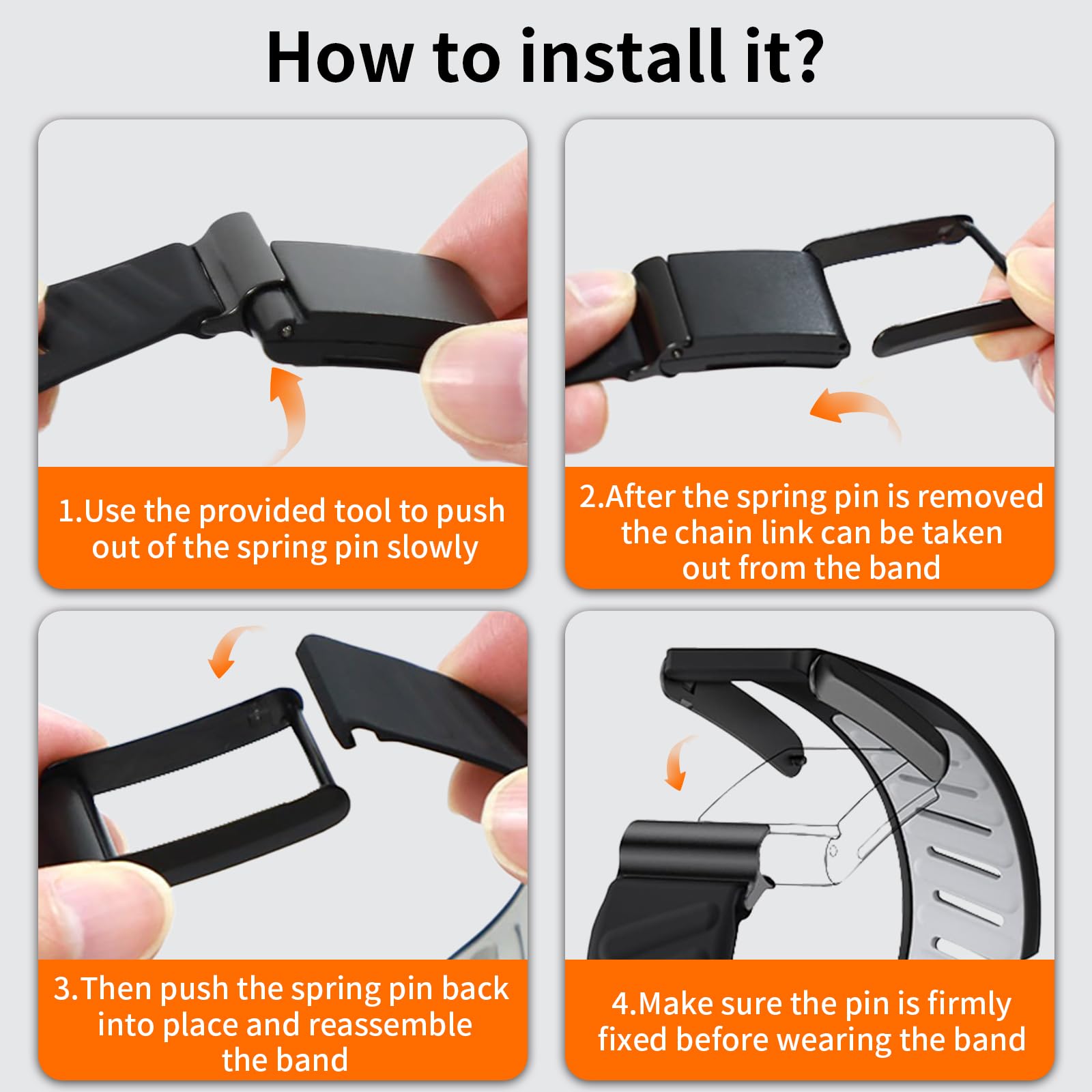 How to install it?

1.Use the provided tool to push out of the spring pin slowly

2.After the spring pin is removed the chain link can be taken out from the band

3.Then push the spring pin back into place and reassemble the band

4.Make sure the pin is firmly fixed before wearing the band