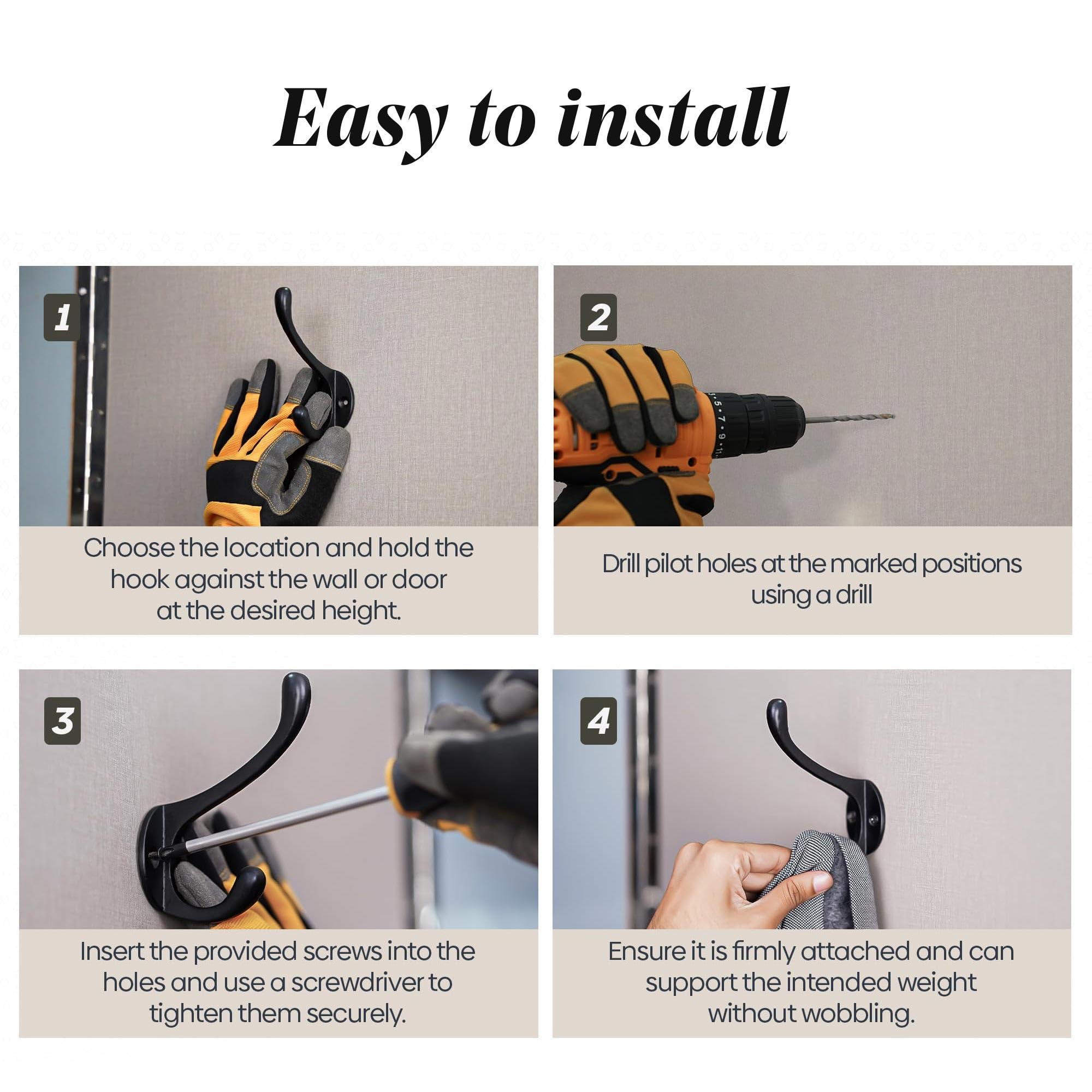 Easy to install

1

Choose the location and hold the hook against the wall or door at the desired height.

2

Drill pilot holes at the marked positions using a drill

3

Insert the provided screws into the holes and use a screwdriver to tighten them securely.

4

Ensure it is firmly attached and can support the intended weight without wobbling.