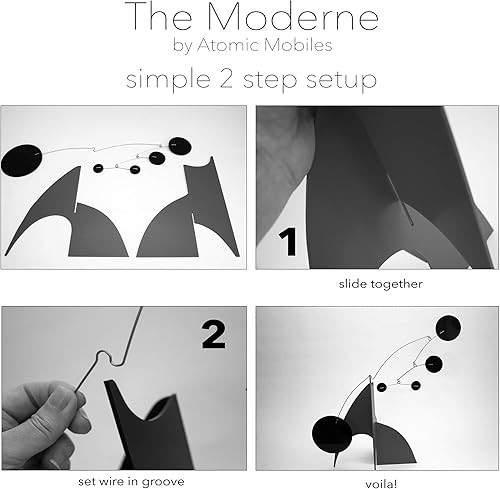 The Moderne
by Atomic Mobiles

simple 2 step setup

1

slide together

2

set wire in groove

voila!