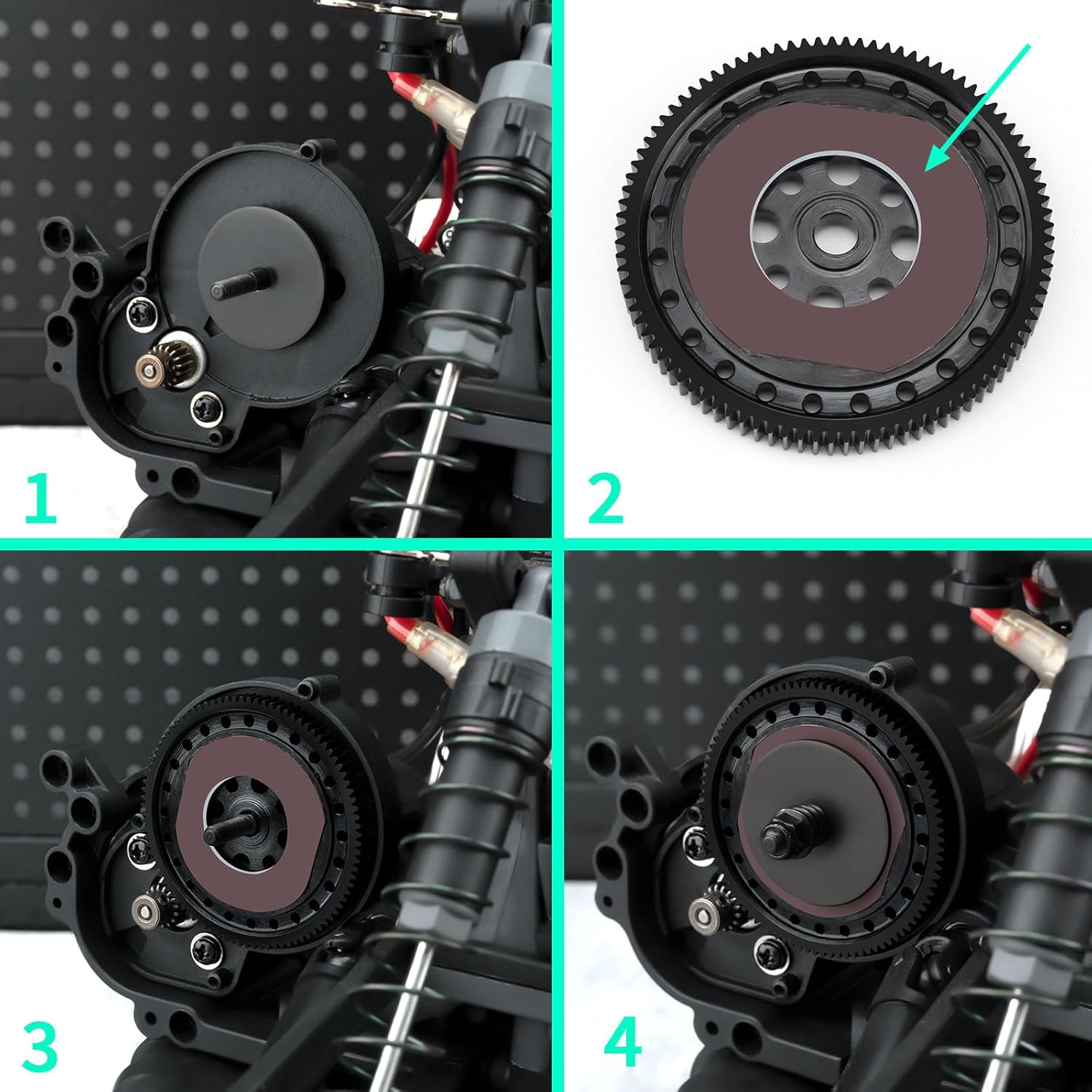 1

2

3

4