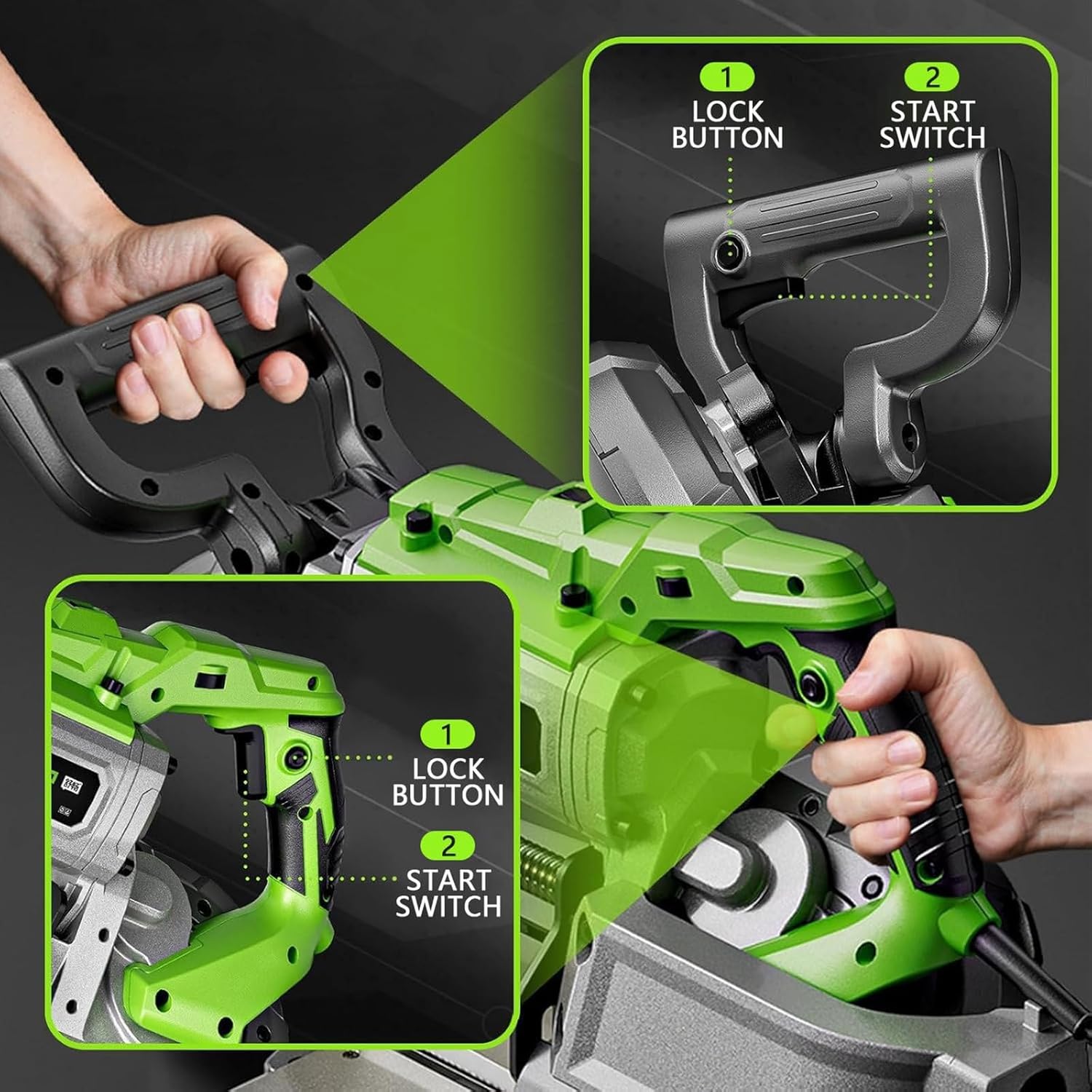 1
LOCK
BUTTON

2
START
SWITCH

1
LOCK
BUTTON

2
START
SWITCH