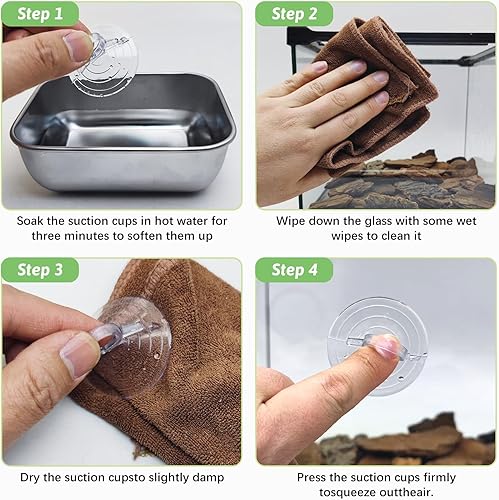 Step 1

Soak the suction cups in hot water for three minutes to soften them up

Step 2

Wipe down the glass with some wet wipes to clean it

Step 3

Dry the suction cupsto slightly damp

Step 4

Press the suction cups firmly tosqueeze outtheair.