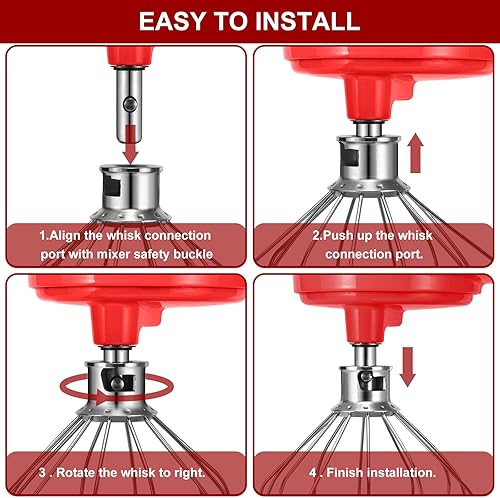 EASY TO INSTALL

1.Align the whisk connection port with mixer safety buckle

2.Push up the whisk connection port.

3 . Rotate the whisk to right.

4 . Finish installation.