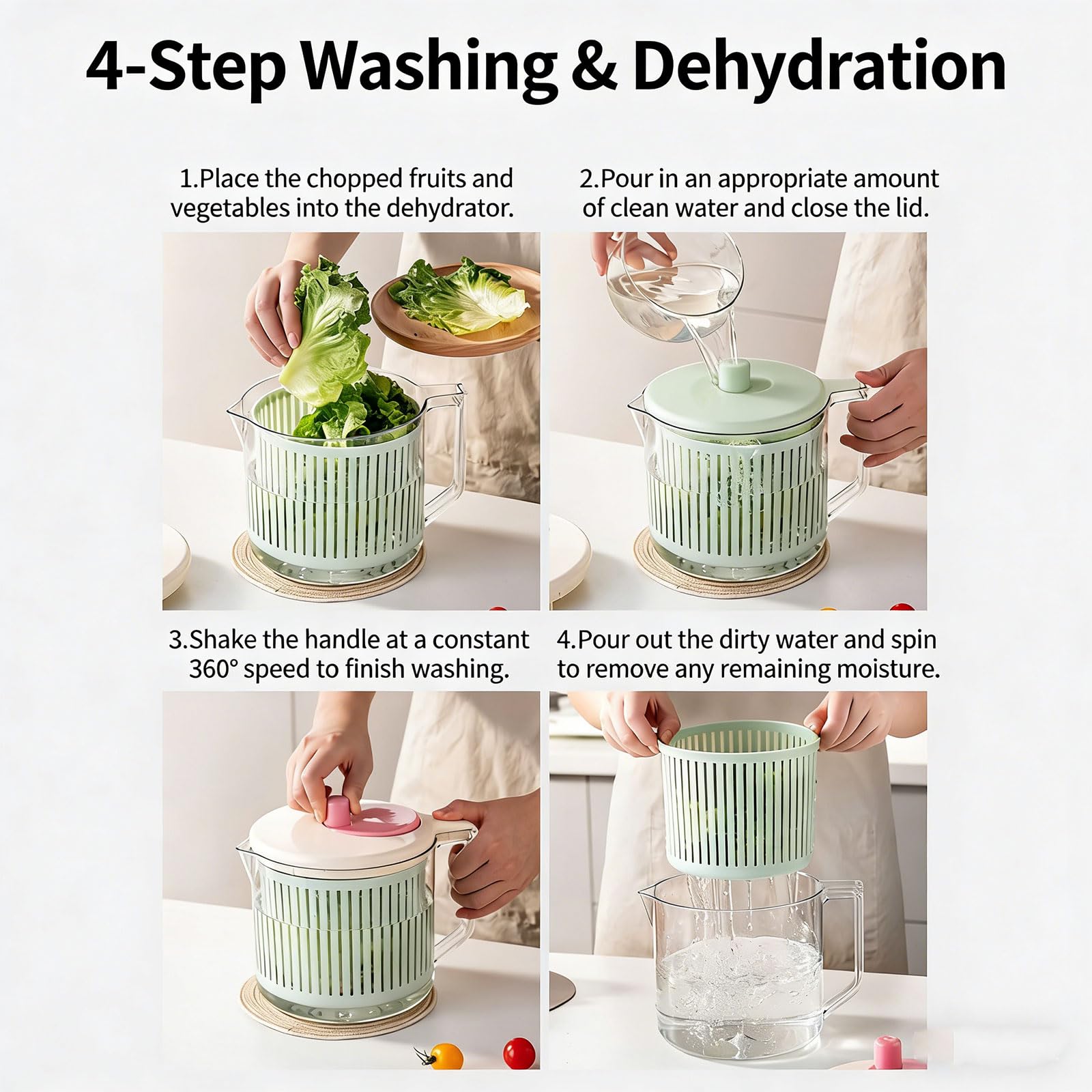 4-Step Washing & Dehydration

1.Place the chopped fruits and vegetables into the dehydrator.

2.Pour in an appropriate amount of clean water and close the lid.

3.Shake the handle at a constant 360° speed to finish washing.

4.Pour out the dirty water and spin to remove any remaining moisture.