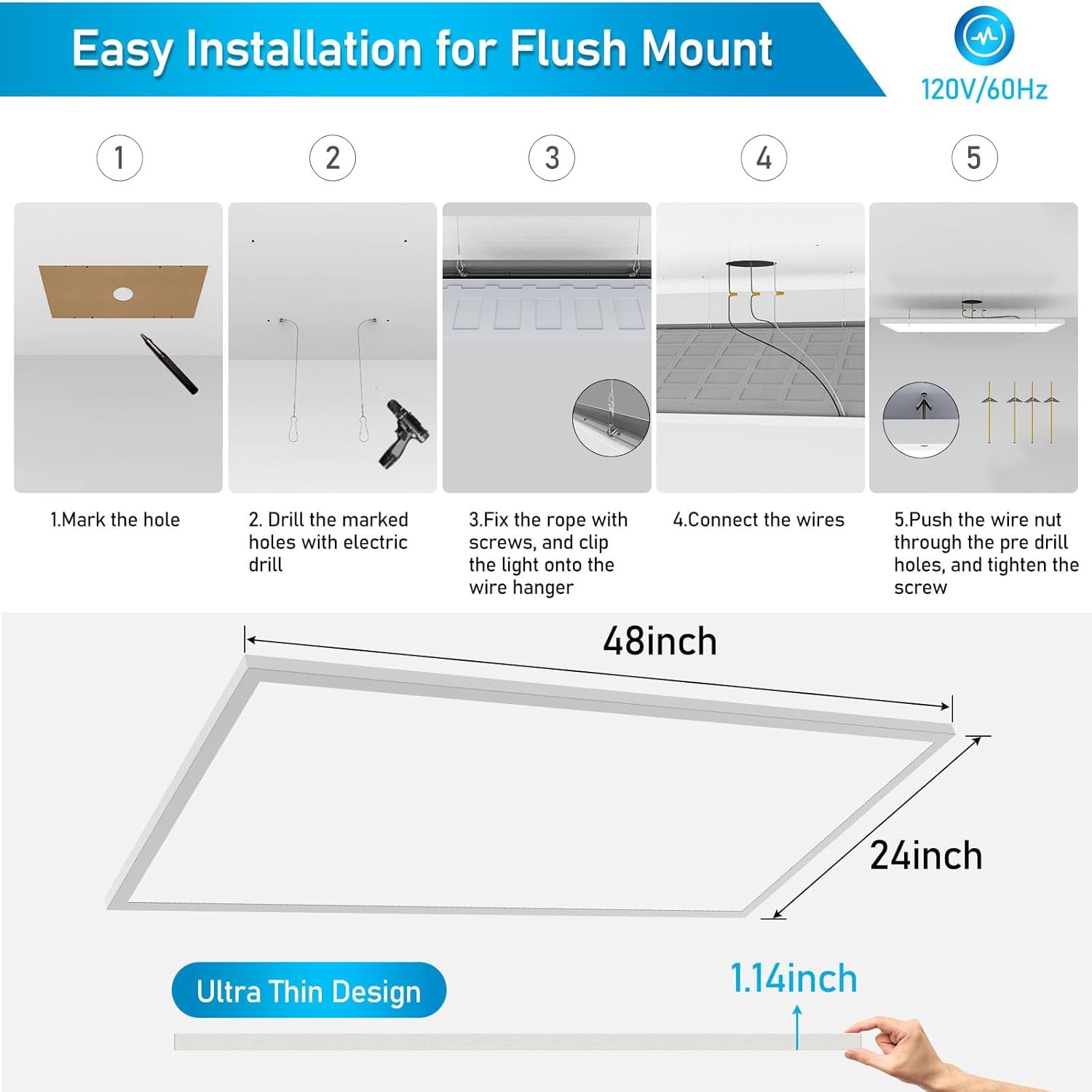 Easy Installation for Flush Mount

120V/60Hz

1

2

3

4

5

1.Mark the hole

2. Drill the marked holes with electric drill

3.Fix the rope with screws, and clip the light onto the wire hanger

4.Connect the wires

5.Push the wire nut through the pre drill holes, and tighten the screw

48inch

24inch

Ultra Thin Design

1.14inch