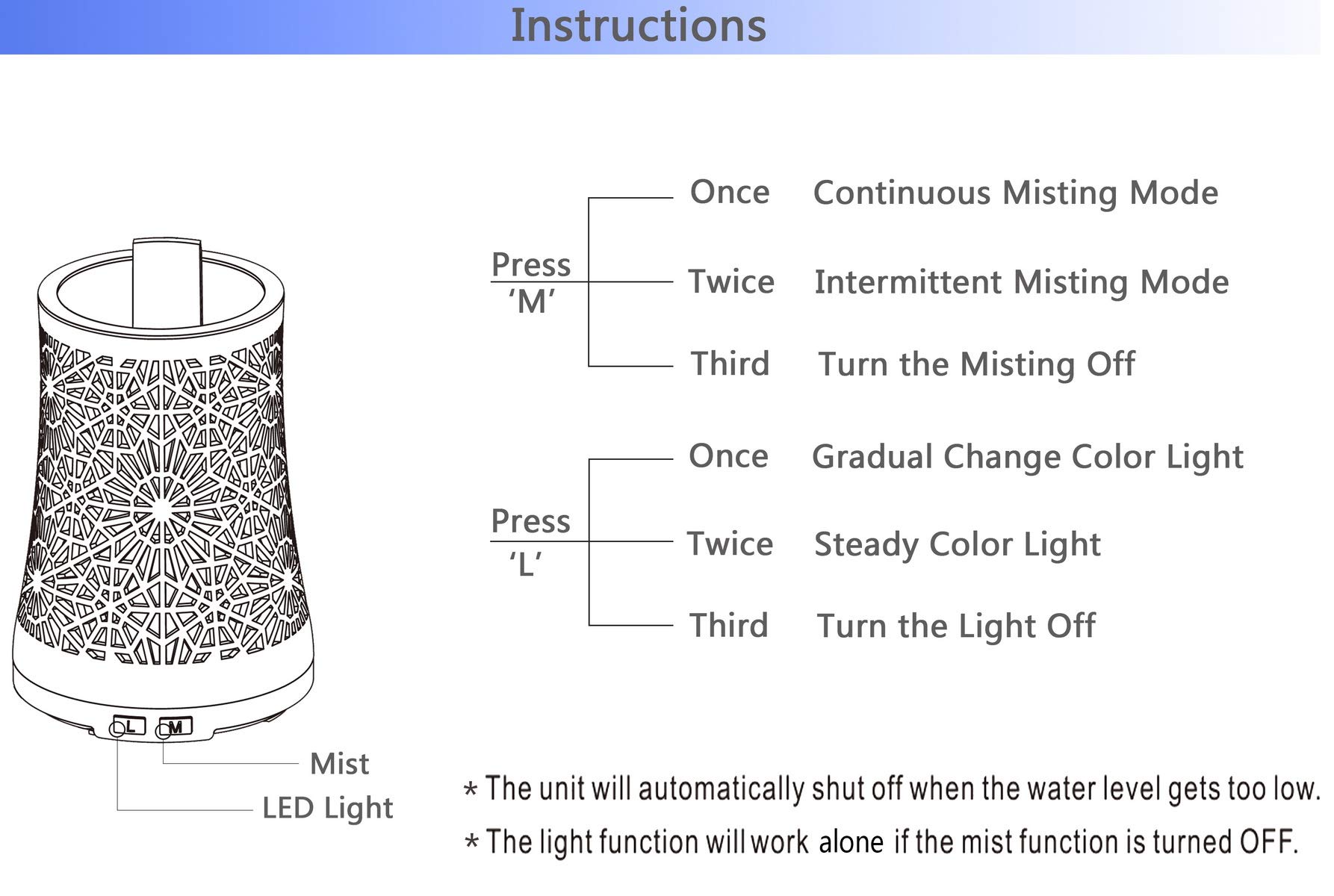 Instructions

L M

Mist

LED Light

Press 'M'

Once Continuous Misting Mode

Twice Intermittent Misting Mode

Third Turn the Misting Off

Press 'L'

Once Gradual Change Color Light

Twice Steady Color Light

Third Turn the Light Off

* The unit will automatically shut off when the water level gets too low.

* The light function will work alone if the mist function is turned OFF.