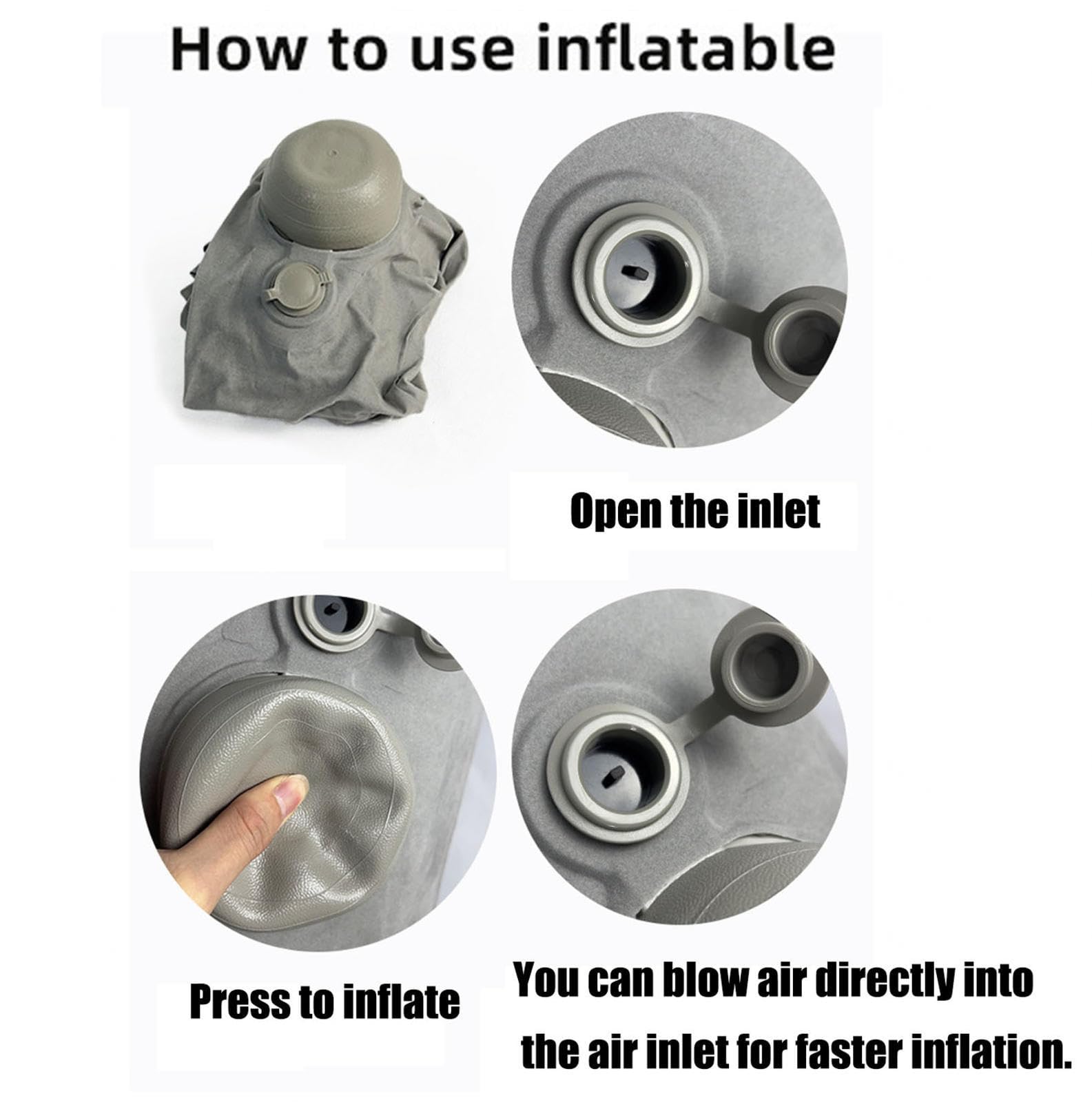 How to use inflatable

Open the inlet

Press to inflate

You can blow air directly into the air inlet for faster inflation.