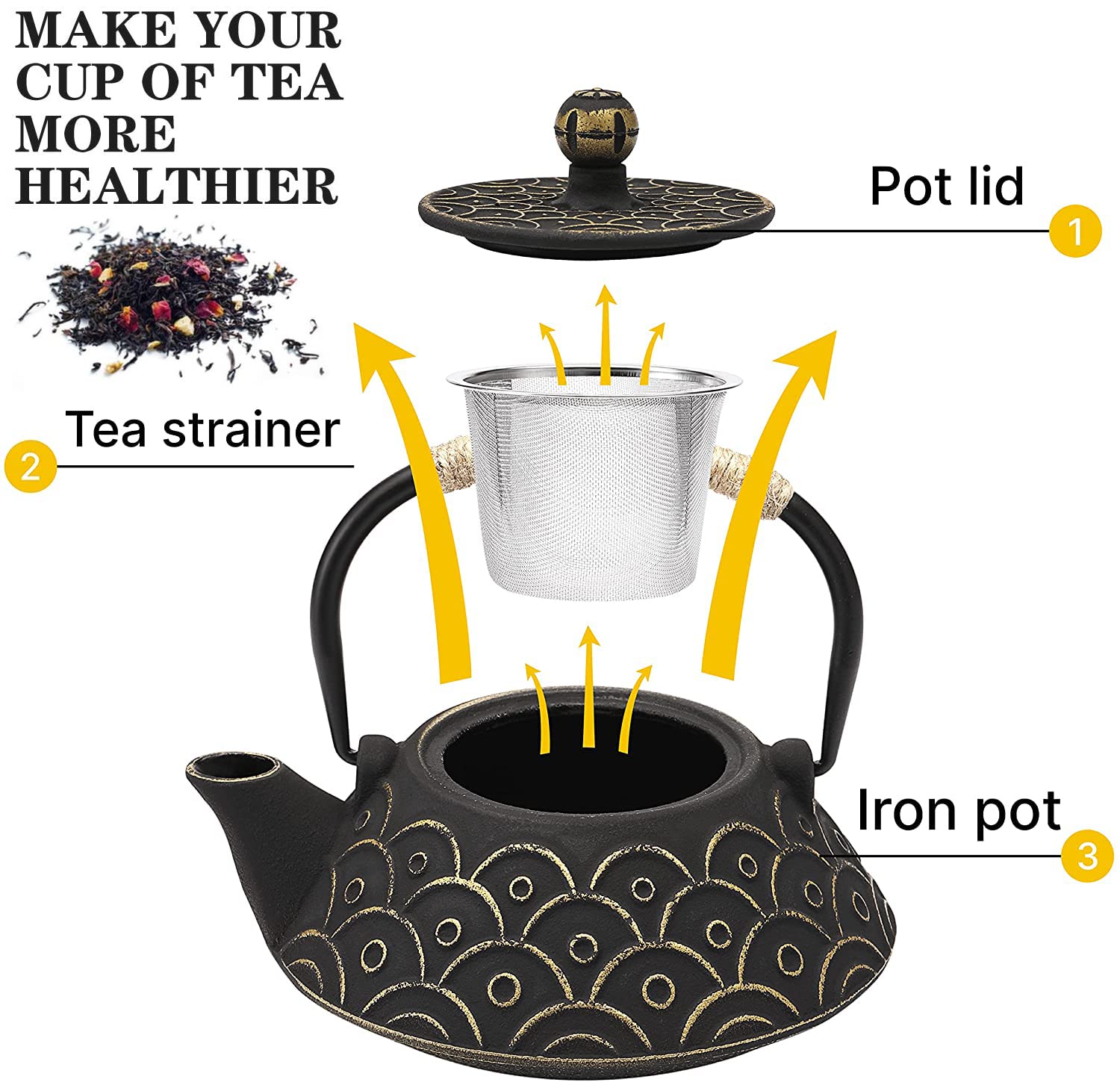 MAKE YOUR CUP OF TEA MORE HEALTHIER

Pot lid
1

Tea strainer
2

Iron pot
3