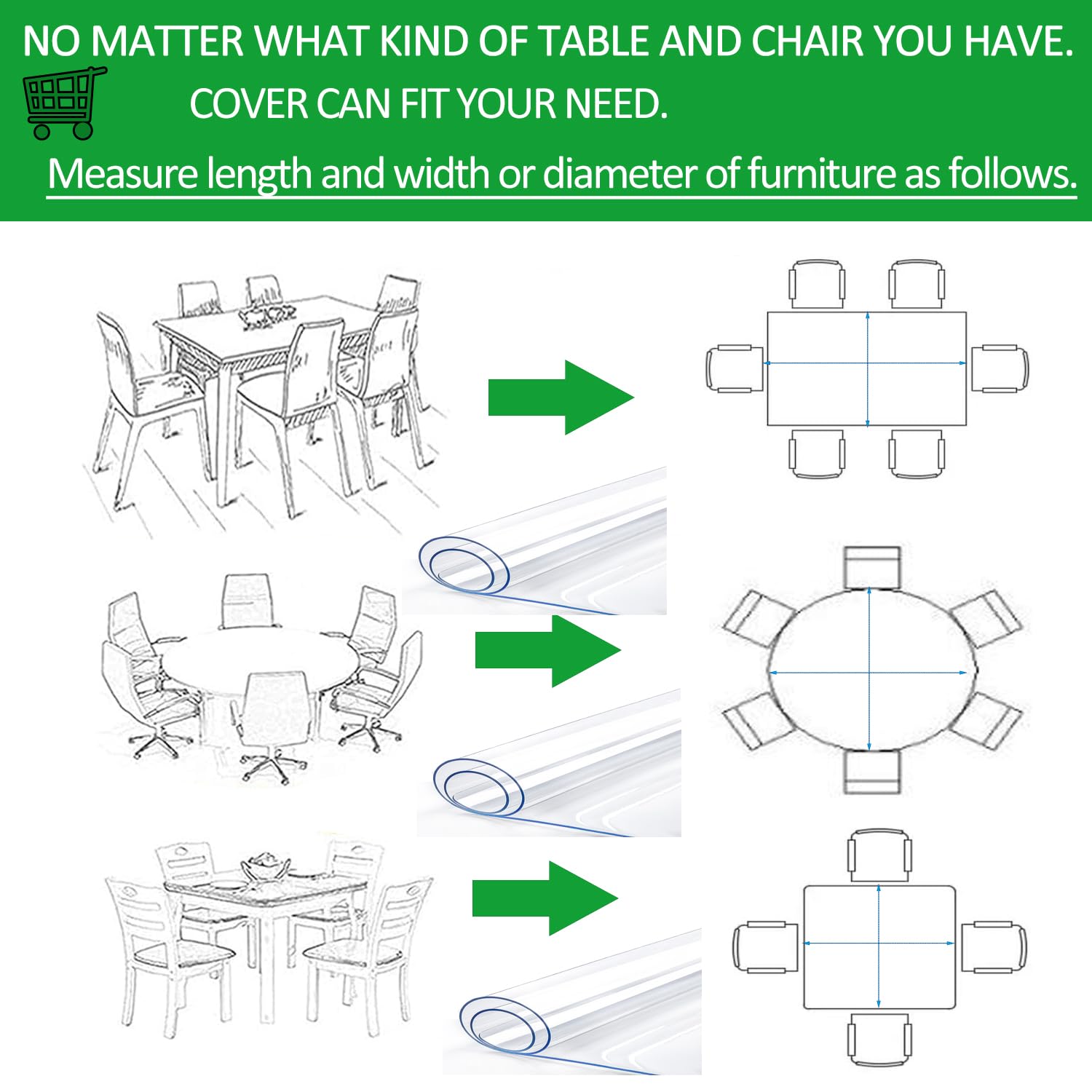 NO MATTER WHAT KIND OF TABLE AND CHAIR YOU HAVE.

COVER CAN FIT YOUR NEED.

Measure length and width or diameter of furniture as follows.