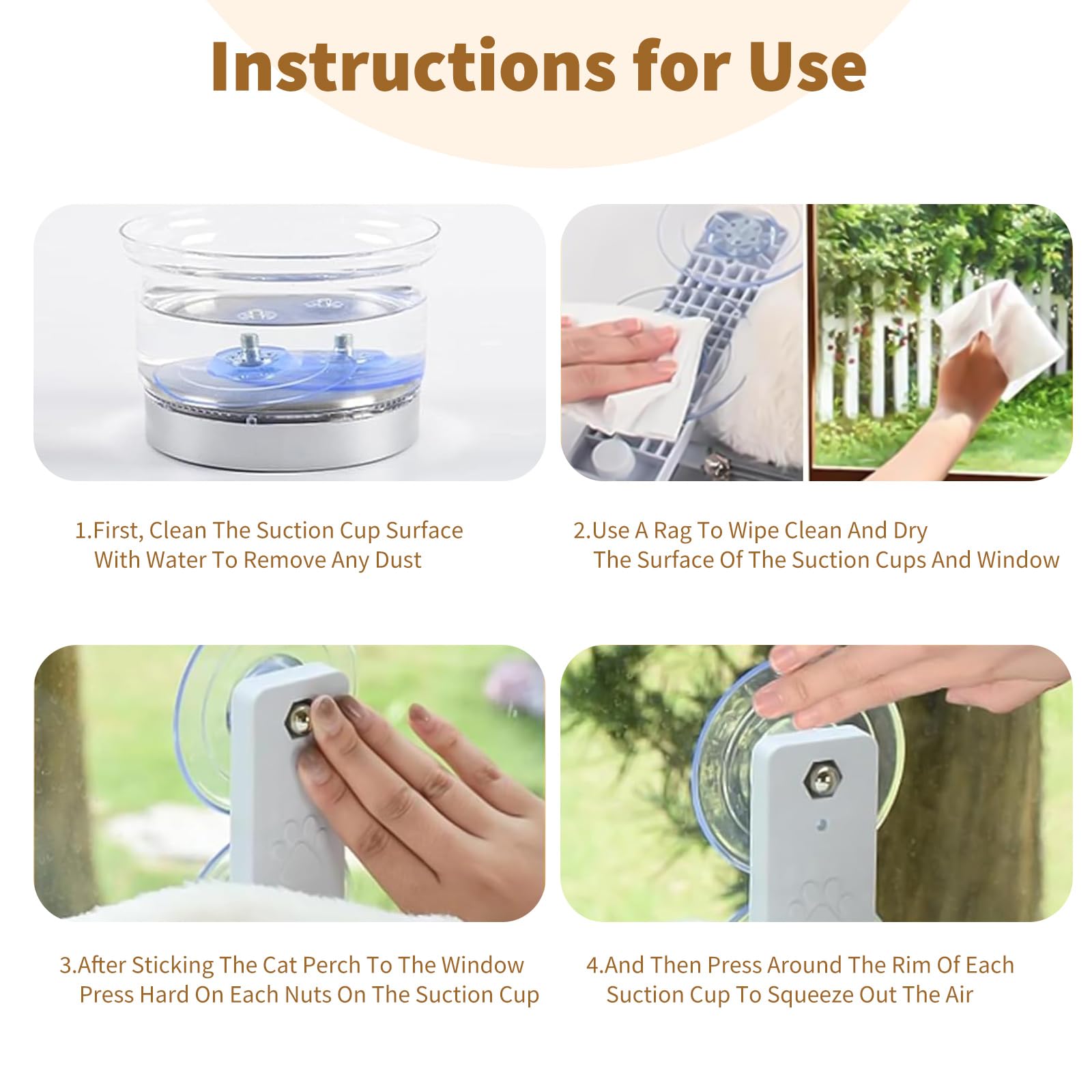 Instructions for Use

1.First, Clean The Suction Cup Surface With Water To Remove Any Dust

2.Use A Rag To Wipe Clean And Dry The Surface Of The Suction Cups And Window

3.After Sticking The Cat Perch To The Window Press Hard On Each Nuts On The Suction Cup

4.And Then Press Around The Rim Of Each Suction Cup To Squeeze Out The Air