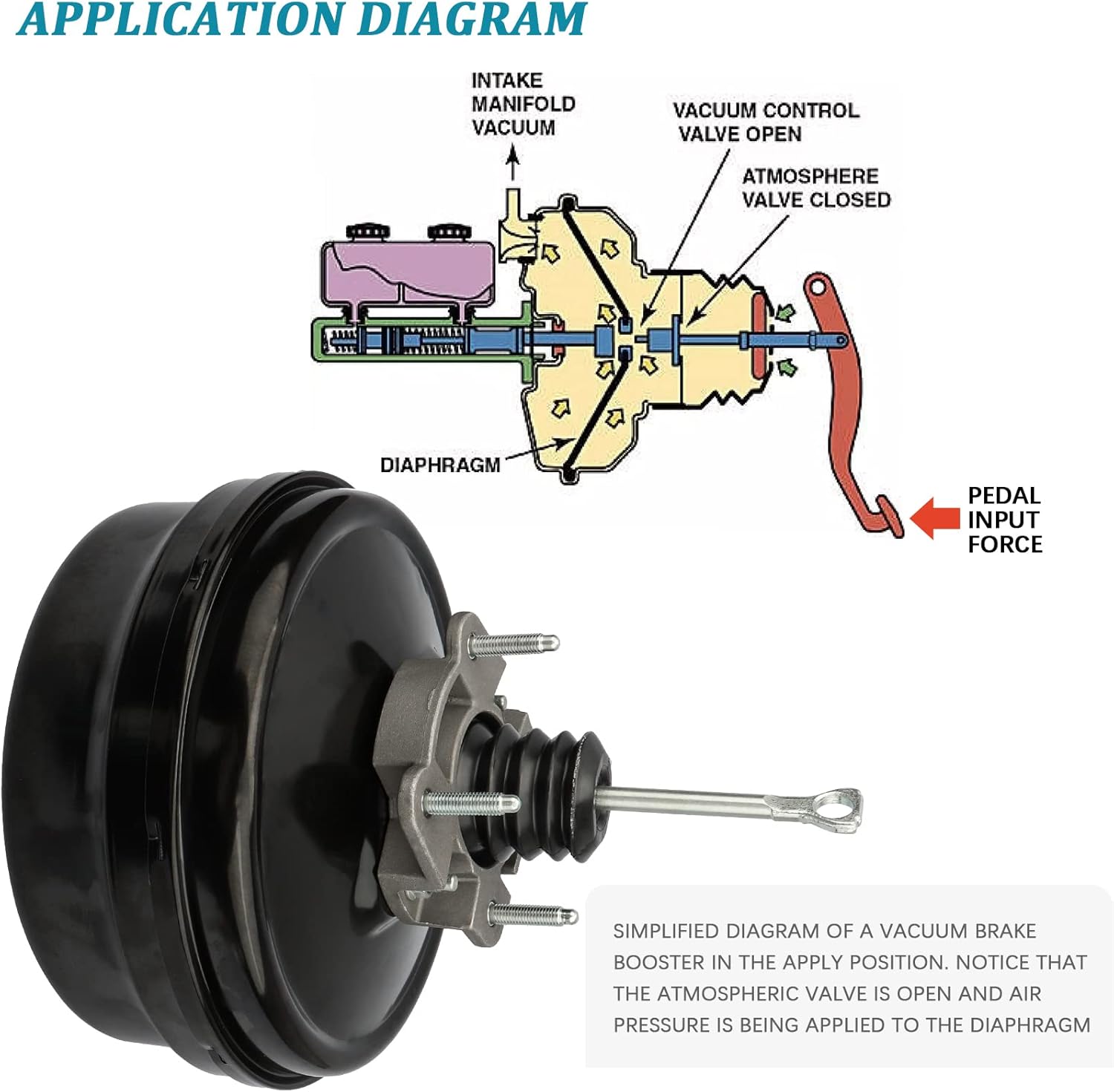 APPLICATION DIAGRAM

INTAKE MANIFOLD VACUUM

VACUUM CONTROL VALVE OPEN

ATMOSPHERE VALVE CLOSED

DIAPHRAGM

PEDAL INPUT FORCE

SIMPLIFIED DIAGRAM OF A VACUUM BRAKE BOOSTER IN THE APPLY POSITION. NOTICE THAT THE ATMOSPHERIC VALVE IS OPEN AND AIR PRESSURE IS BEING APPLIED TO THE DIAPHRAGM