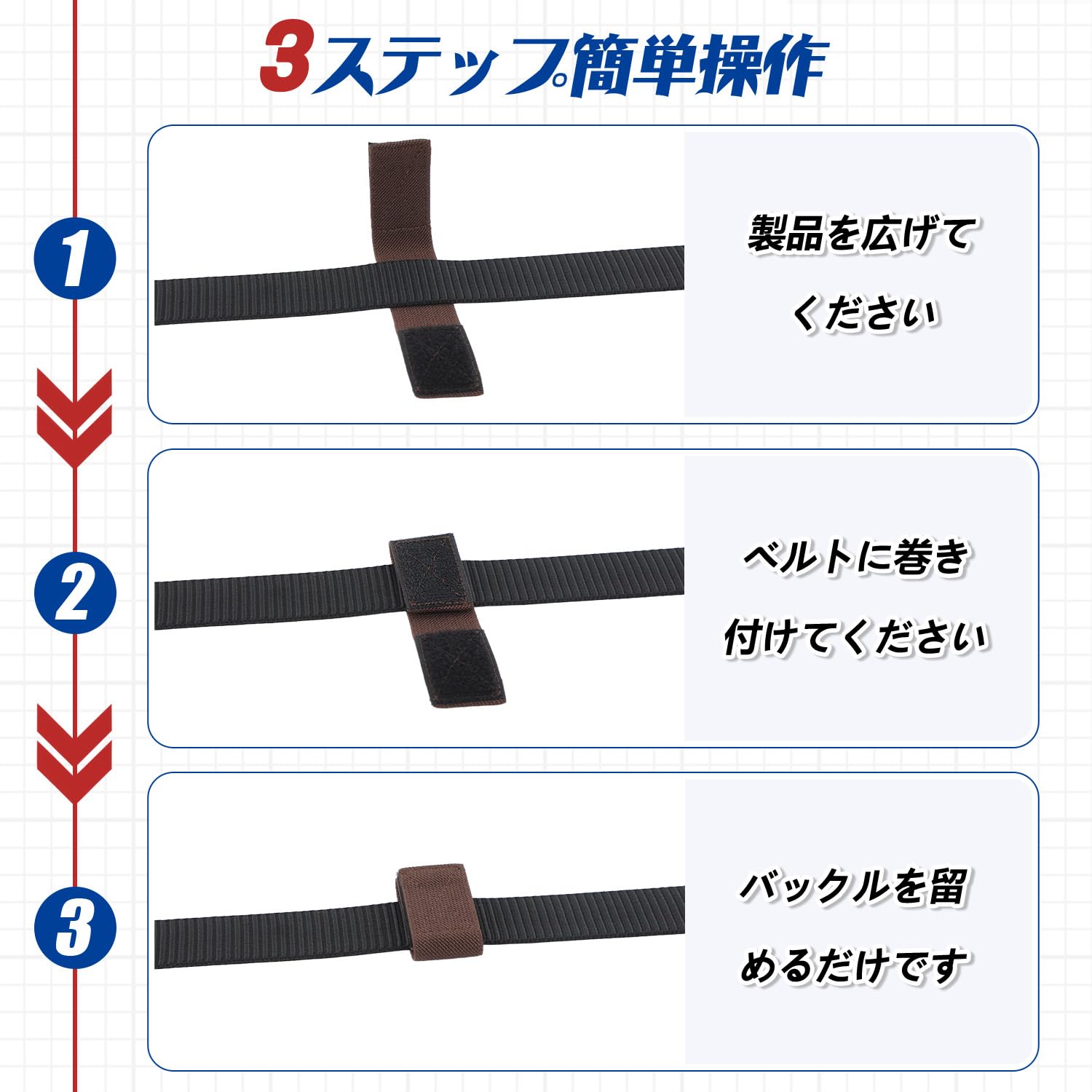 3ステップ簡単操作

1

製品を広げてください

2

ベルトに巻き付けてください

3

バックルを留めるだけです