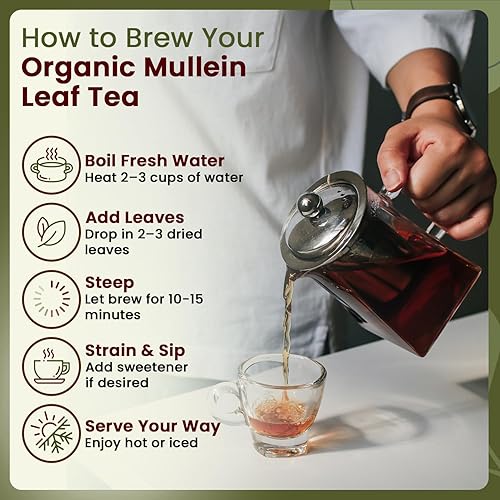 How to Brew Your
Organic Mullein Leaf Tea

Boil Fresh Water
Heat 2–3 cups of water

Add Leaves
Drop in 2–3 dried leaves

Steep
Let brew for 10-15 minutes

Strain & Sip
Add sweetener if desired

Serve Your Way
Enjoy hot or iced