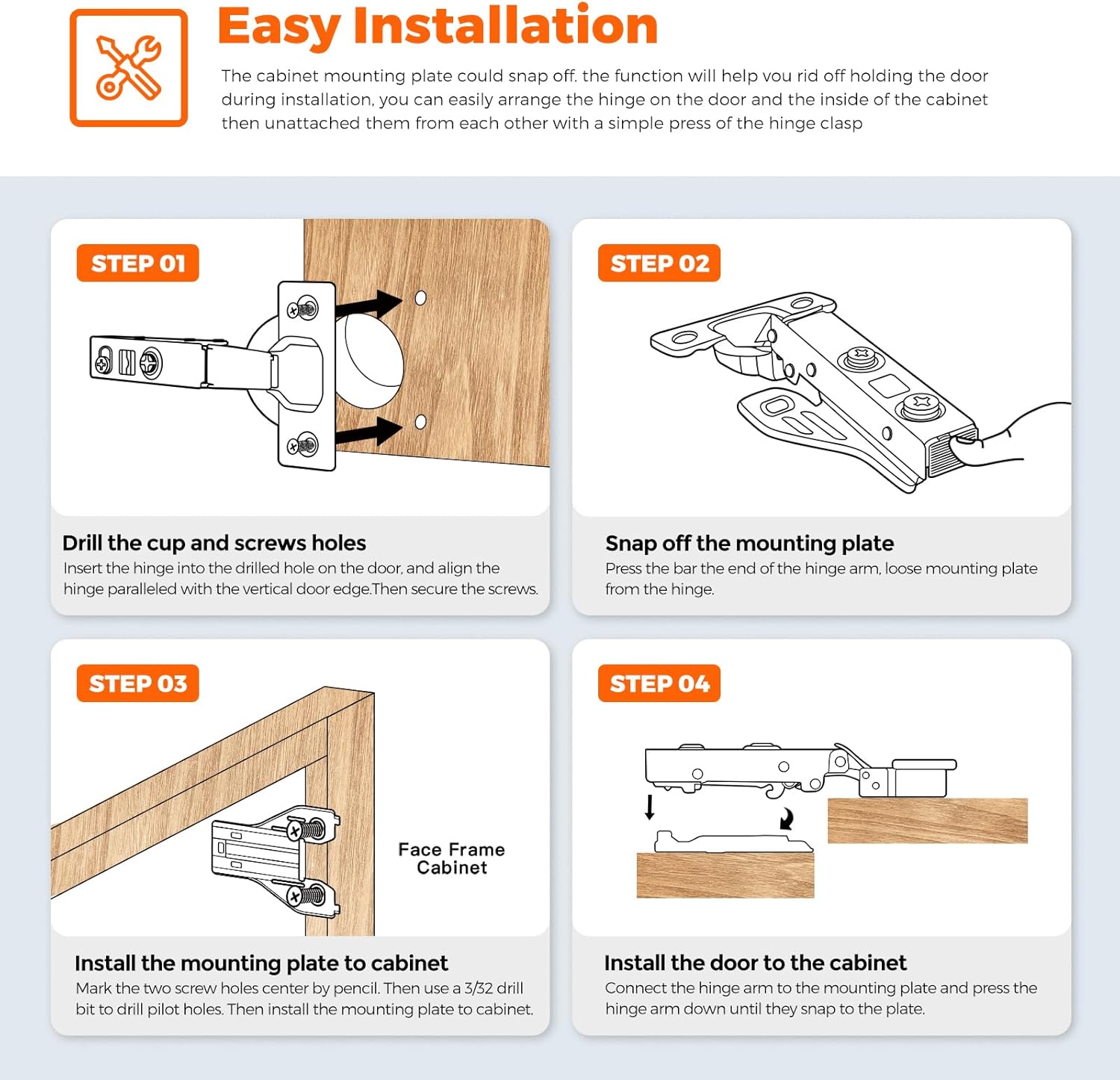 Easy Installation

The cabinet mounting plate could snap off. the function will help you rid off holding the door during installation, you can easily arrange the hinge on the door and the inside of the cabinet then unattached them from each other with a simple press of the hinge clasp

STEP 01

Drill the cup and screws holes

Insert the hinge into the drilled hole on the door, and align the hinge paralleled with the vertical door edge.Then secure the screws.

STEP 02

Snap off the mounting plate

Press the bar the end of the hinge arm, loose mounting plate from the hinge.

STEP 03

Face Frame Cabinet

Install the mounting plate to cabinet

Mark the two screw holes center by pencil. Then use a 3/32 drill bit to drill pilot holes. Then install the mounting plate to cabinet.

STEP 04

Install the door to the cabinet

Connect the hinge arm to the mounting plate and press the hinge arm down until they snap to the plate.