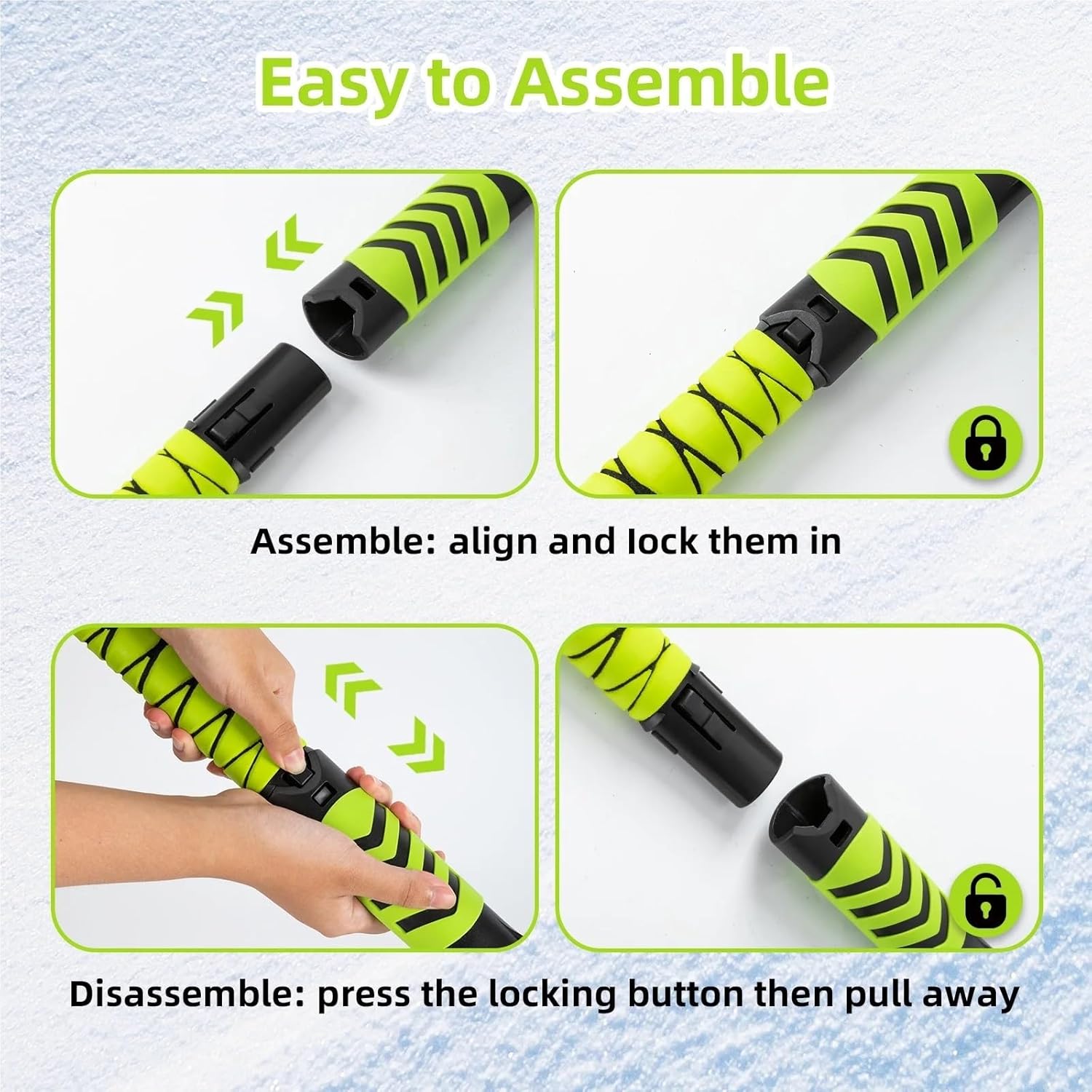 Easy to Assemble

Assemble: align and lock them in

Disassemble: press the locking button then pull away