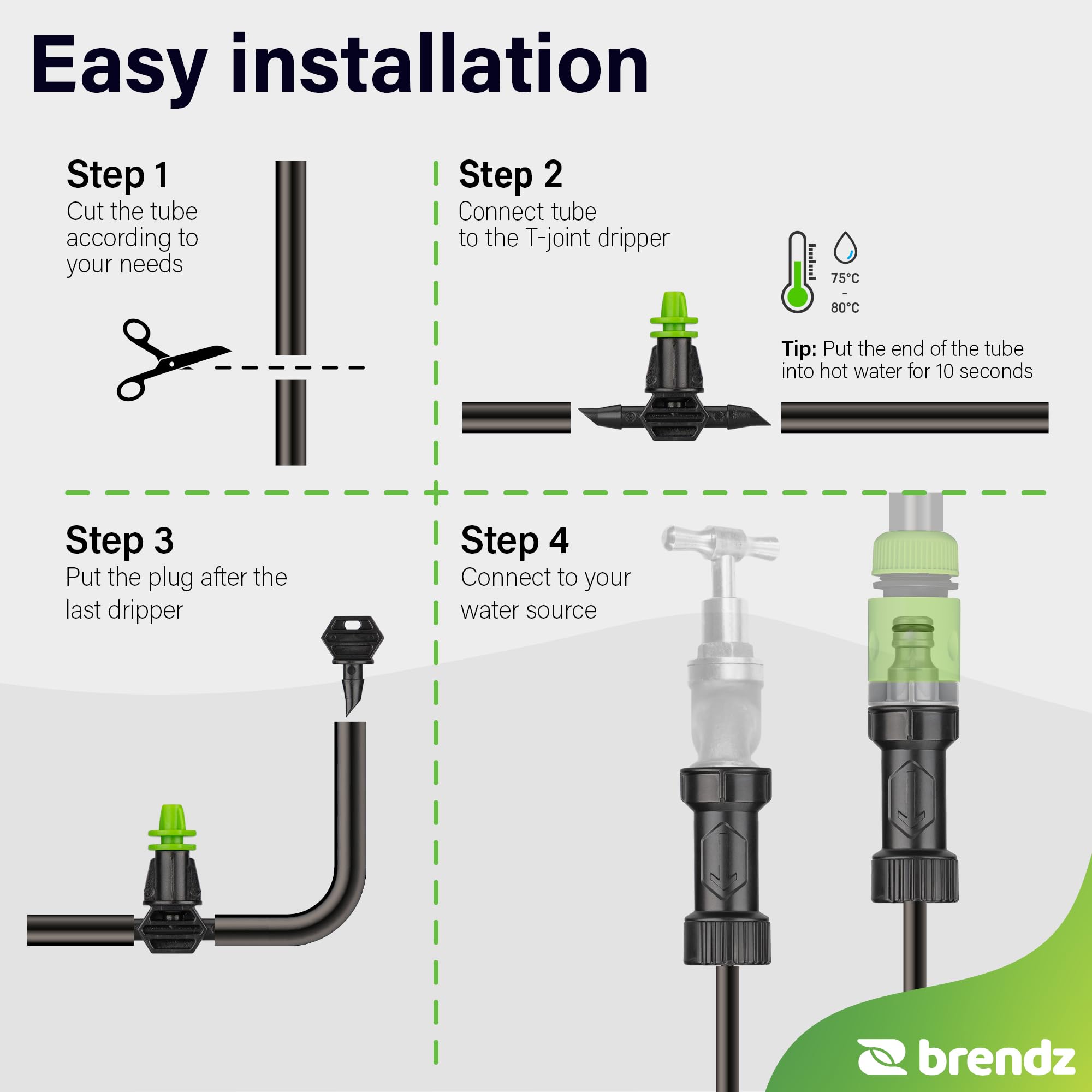 Easy installation

Step 1
Cut the tube according to your needs

Step 2
Connect tube to the T-joint dripper

75°C - 80°C

Tip: Put the end of the tube into hot water for 10 seconds

Step 3
Put the plug after the last dripper

Step 4
Connect to your water source

brendz