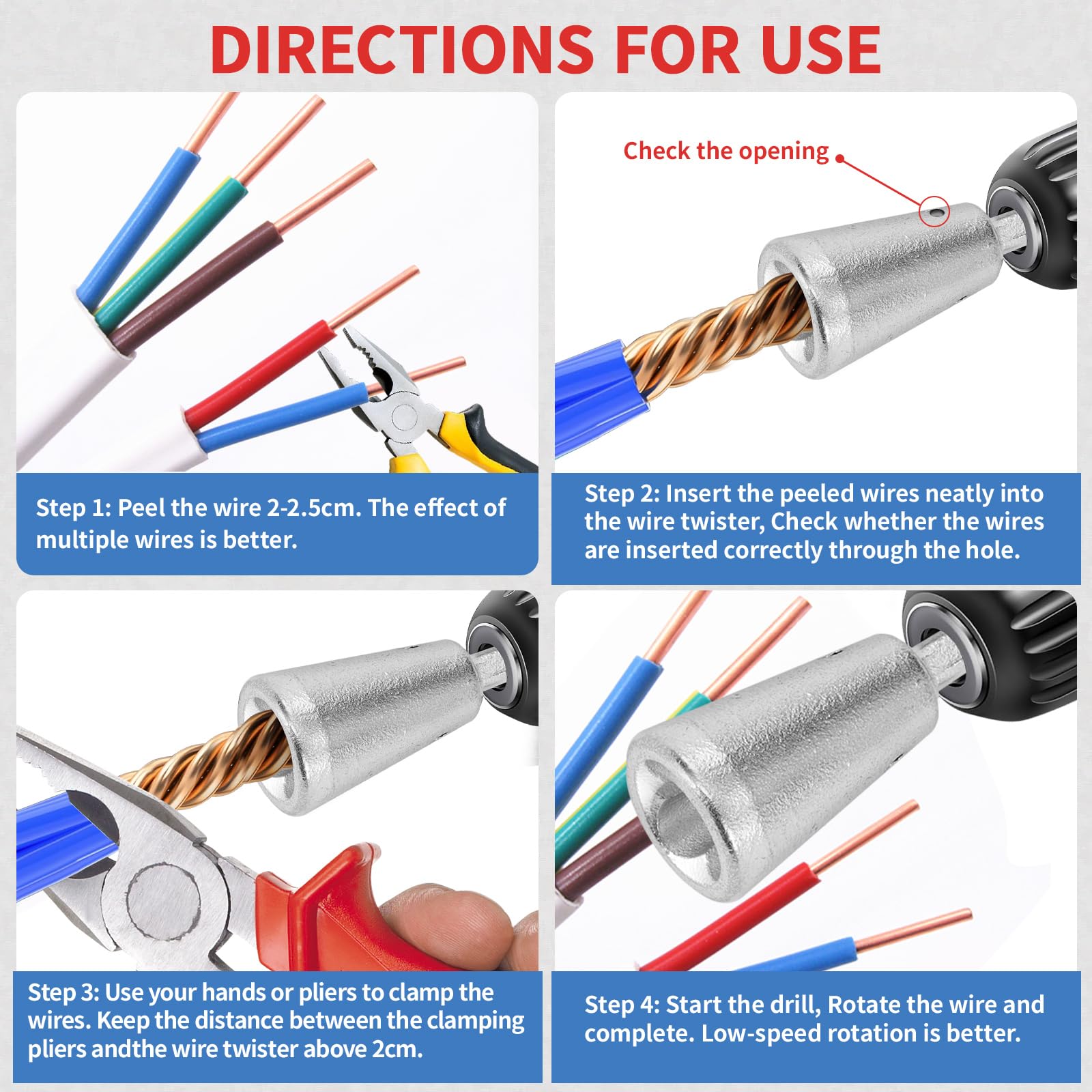 DIRECTIONS FOR USE

Step 1: Peel the wire 2-2.5cm. The effect of multiple wires is better.

Check the opening

Step 2: Insert the peeled wires neatly into the wire twister, Check whether the wires are inserted correctly through the hole.

Step 3: Use your hands or pliers to clamp the wires. Keep the distance between the clamping pliers andthe wire twister above 2cm.

Step 4: Start the drill, Rotate the wire and complete. Low-speed rotation is better.