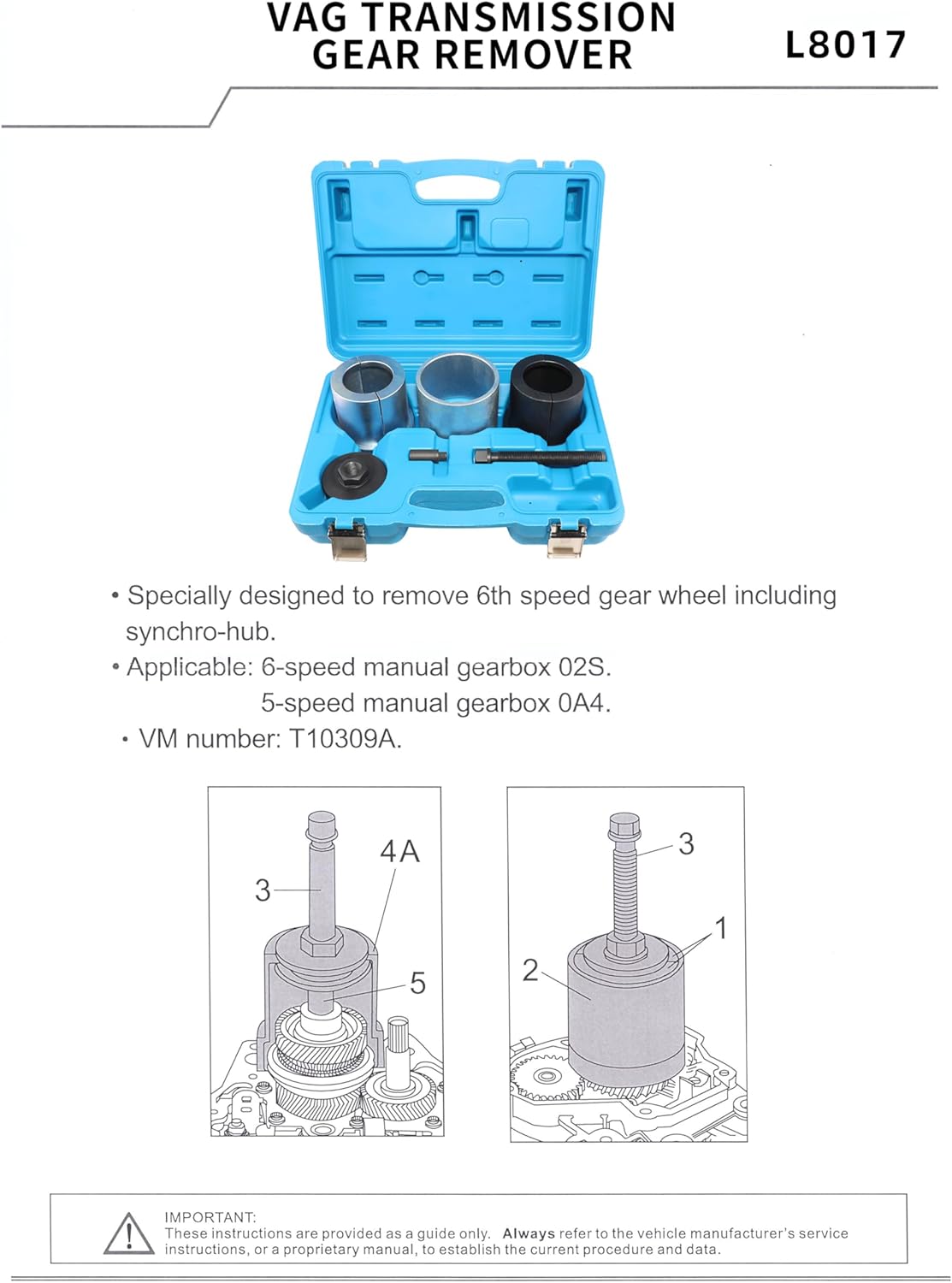 VAG TRANSMISSION GEAR REMOVER

L8017

• Specially designed to remove 6th speed gear wheel including synchro-hub.
• Applicable: 6-speed manual gearbox 02S.
5-speed manual gearbox 0A4.
• VM number: T10309A.

3
4A
5

3
1
2

IMPORTANT:
These instructions are provided as a guide only. Always refer to the vehicle manufacturer's service instructions, or a proprietary manual, to establish the current procedure and data.