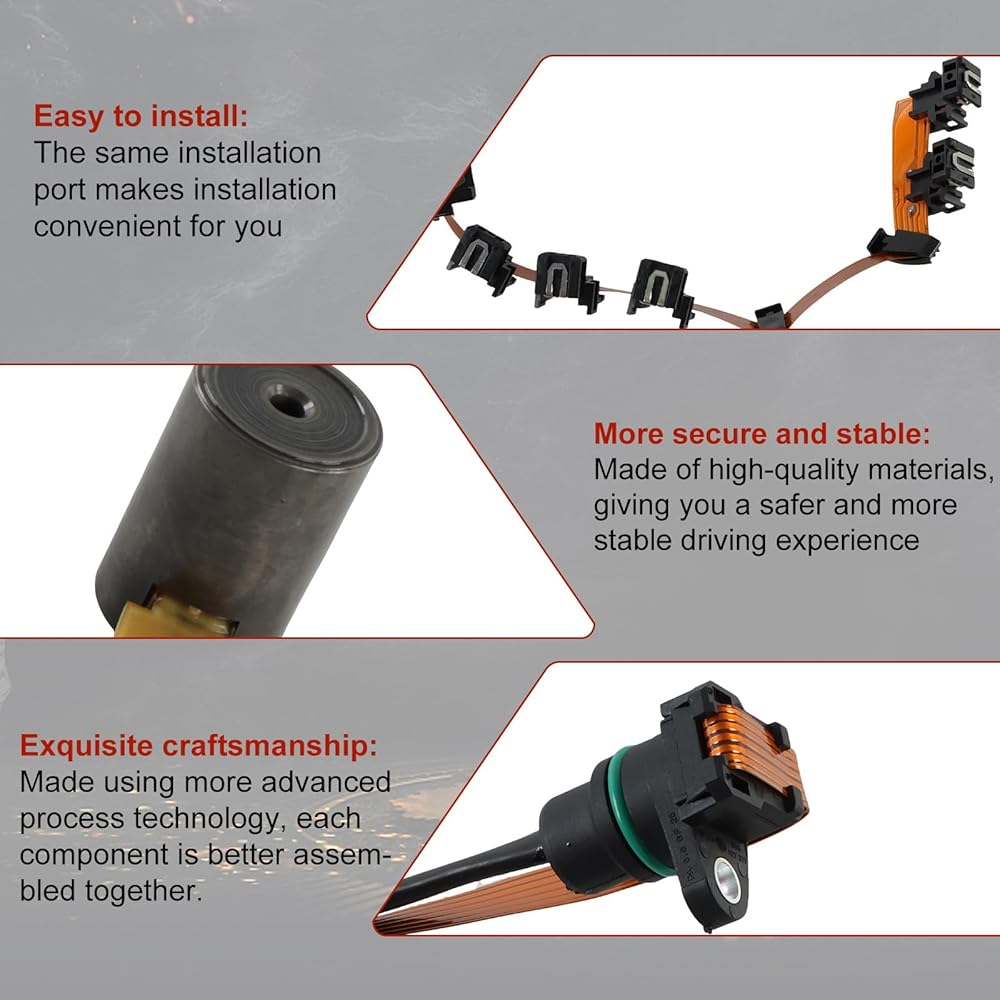 Easy to install:
The same installation port makes installation convenient for you

More secure and stable:
Made of high-quality materials, giving you a safer and more stable driving experience

Exquisite craftsmanship:
Made using more advanced process technology, each component is better assembled together.