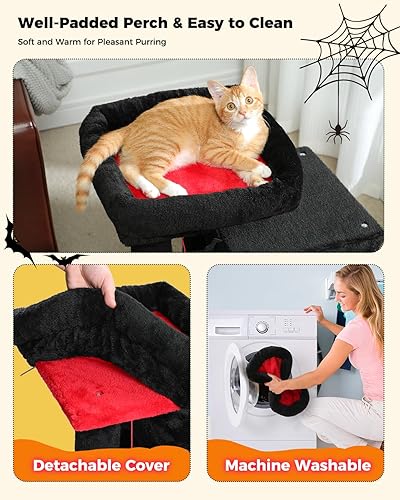 Well-Padded Perch & Easy to Clean

Soft and Warm for Pleasant Purring

Detachable Cover

Machine Washable