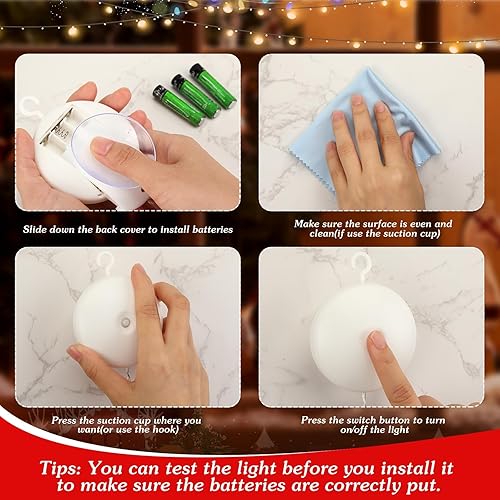 Slide down the back cover to install batteries

Make sure the surface is even and clean(if use the suction cup)

Press the suction cup where you want(or use the hook)

Press the switch button to turn on/off the light

Tips: You can test the light before you install it to make sure the batteries are correctly put.