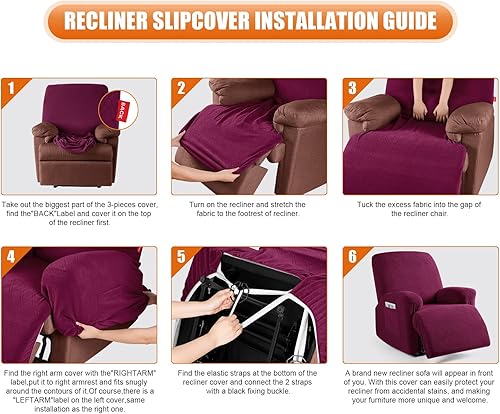 RECLINER SLIPCOVER INSTALLATION GUIDE

1

BACK

Take out the biggest part of the 3-pieces cover, find the"BACK"Label and cover it on the top of the recliner first.

2

Turn on the recliner and stretch the fabric to the footrest of recliner.

3

Tuck the excess fabric into the gap of the recliner chair.

4

Find the right arm cover with the"RIGHTARM" label,put it to right armrest and fits snugly around the contours of it.Of course,there is a "LEFTARM"label on the left cover,same installation as the right one.

5

Find the elastic straps at the bottom of the recliner cover and connect the 2 straps with a black fixing buckle.

6

A brand new recliner sofa will appear in front of you. With this cover can easily protect your recliner from accidental stains, and making your furniture more unique and welcome.