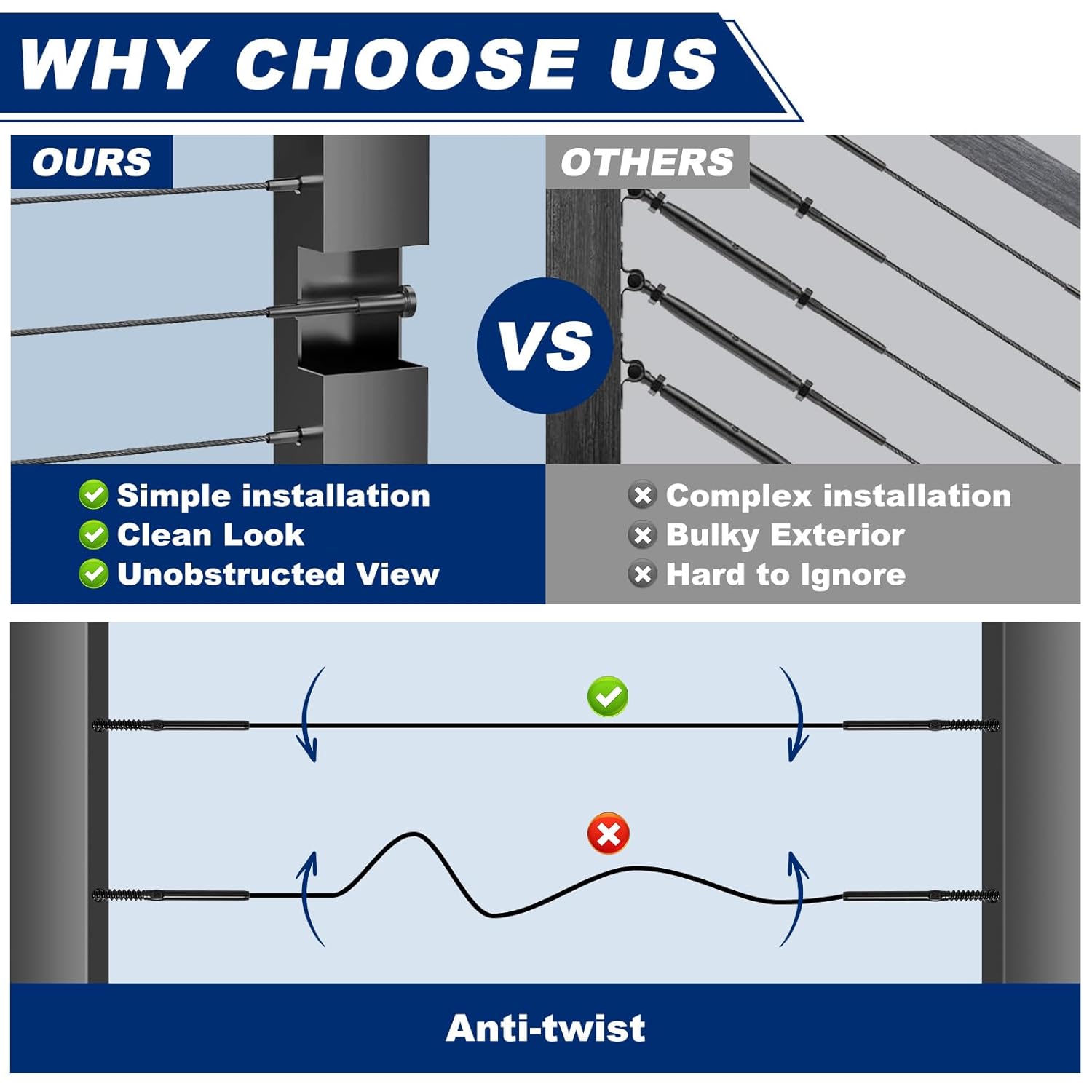 WHY CHOOSE US

OURS

VS

OTHERS

Simple installation
Clean Look
Unobstructed View

Complex installation
Bulky Exterior
Hard to Ignore

Anti-twist