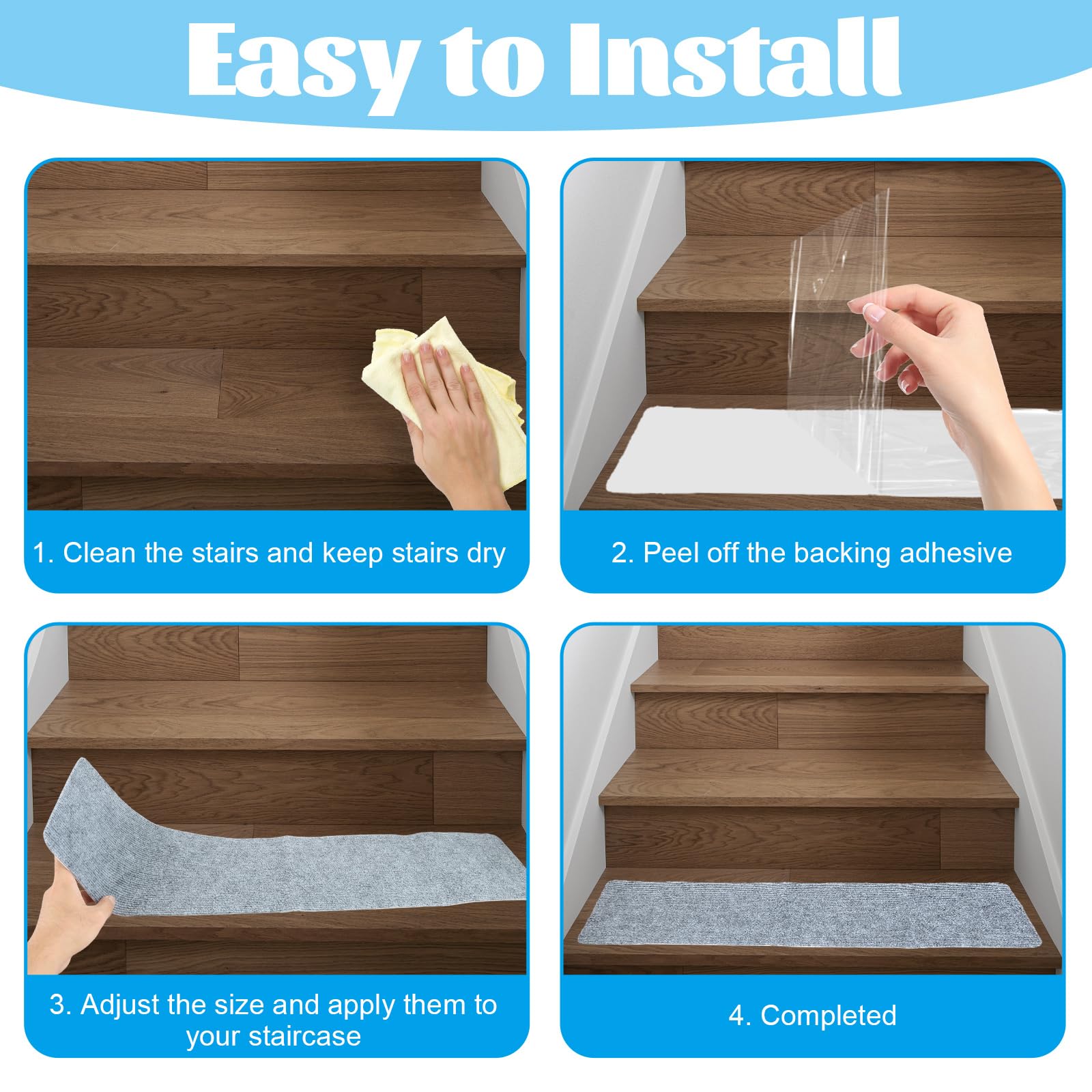 Easy to Install

1. Clean the stairs and keep stairs dry

2. Peel off the backing adhesive

3. Adjust the size and apply them to your staircase

4. Completed