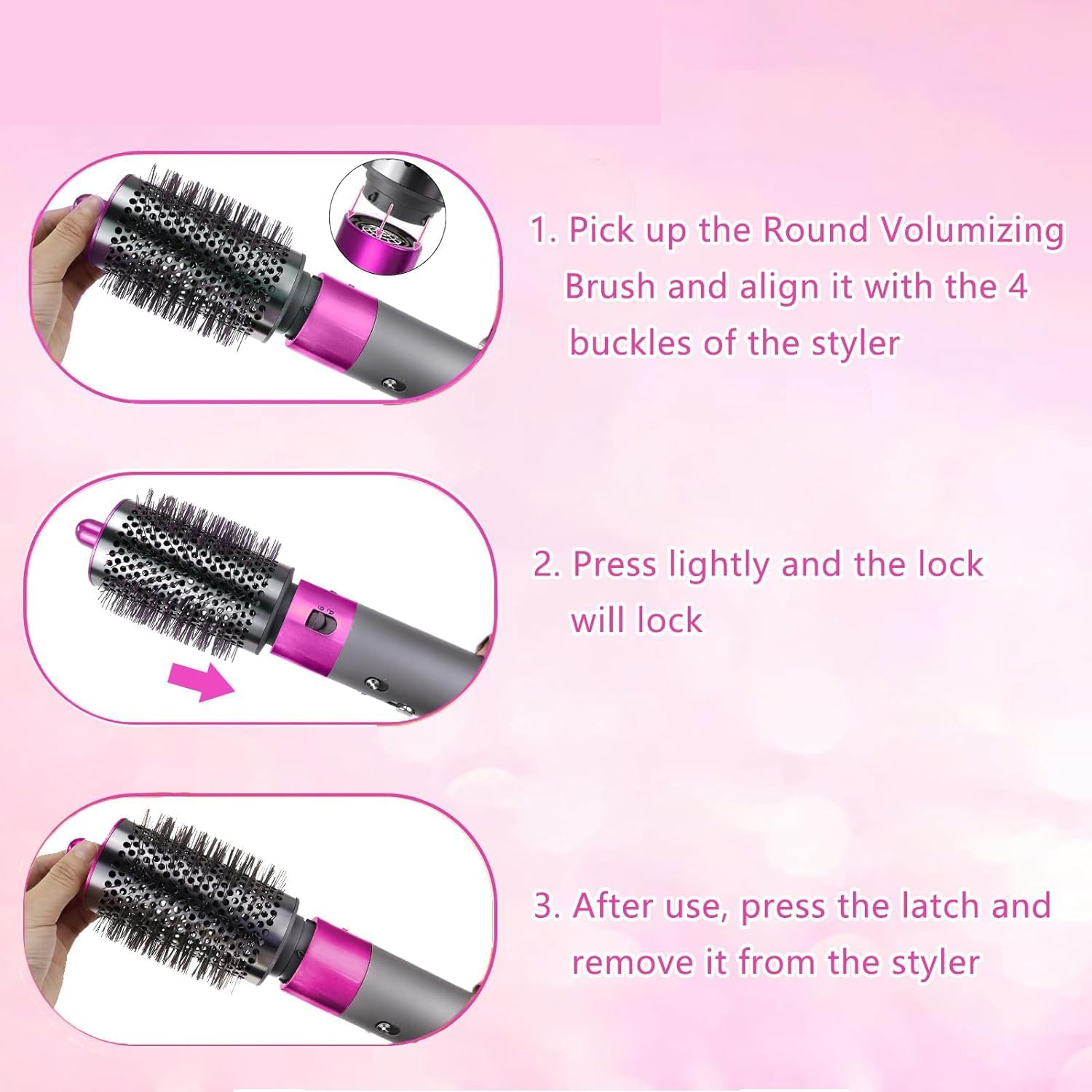 1. Pick up the Round Volumizing Brush and align it with the 4 buckles of the styler

2. Press lightly and the lock will lock

3. After use, press the latch and remove it from the styler