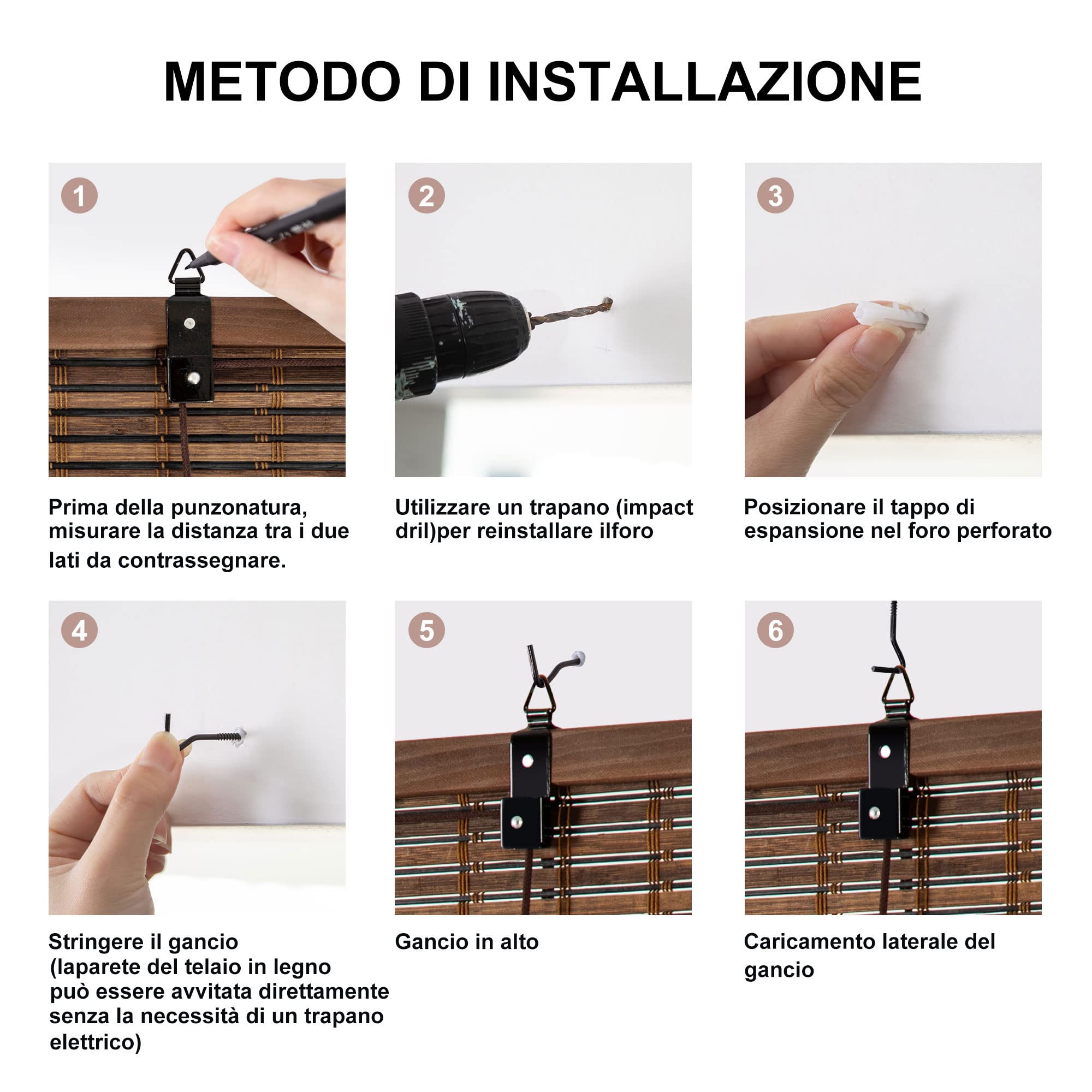 METODO DI INSTALLAZIONE

1

Prima della punzonatura, misurare la distanza tra i due lati da contrassegnare.

2

Utilizzare un trapano (impact dril)per reinstallare ilforo

3

Posizionare il tappo di espansione nel foro perforato

4

Stringere il gancio
(laparete del telaio in legno può essere avvitata direttamente senza la necessità di un trapano elettrico)

5

Gancio in alto

6

Caricamento laterale del gancio