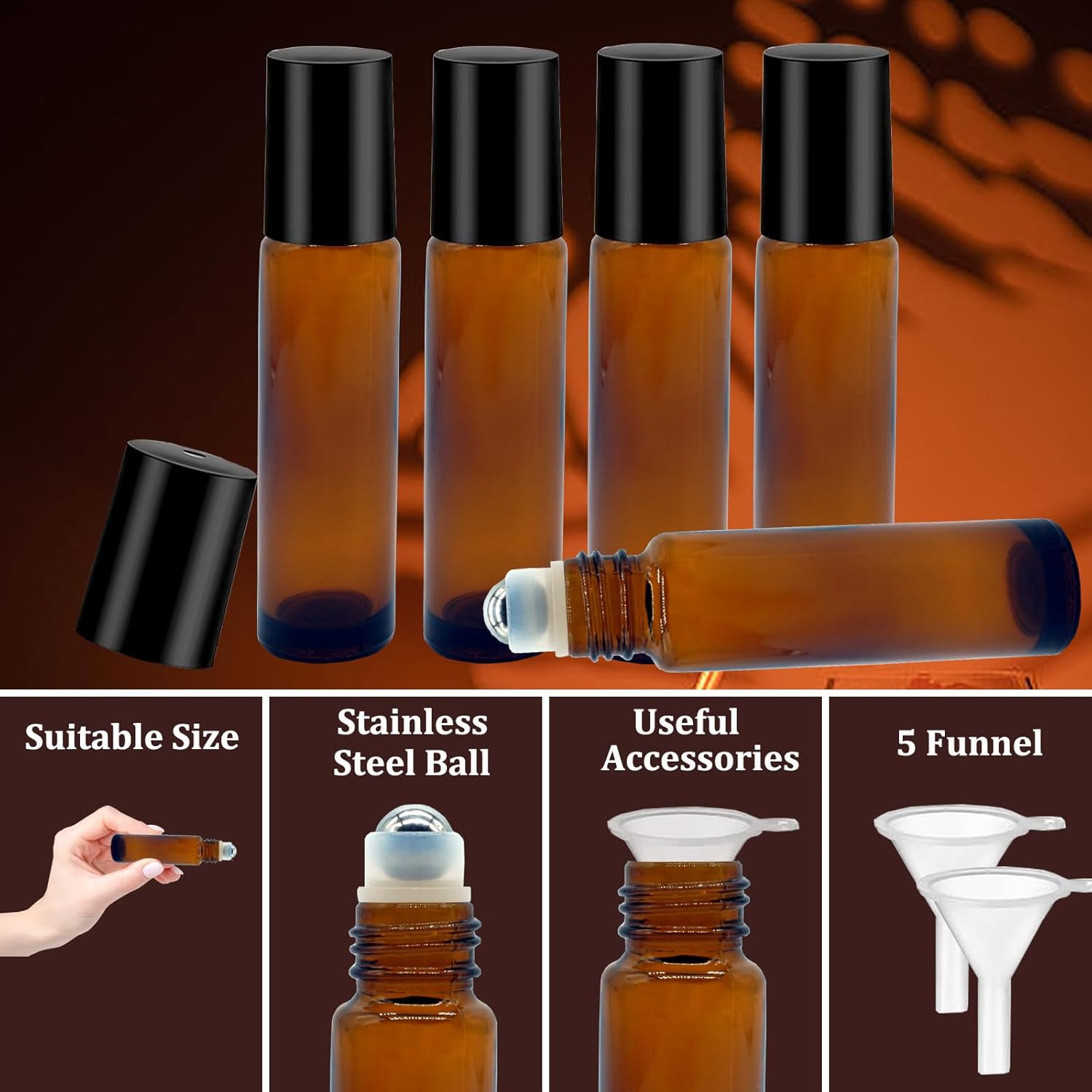 Suitable Size

Stainless Steel Ball

Useful Accessories

5 Funnel