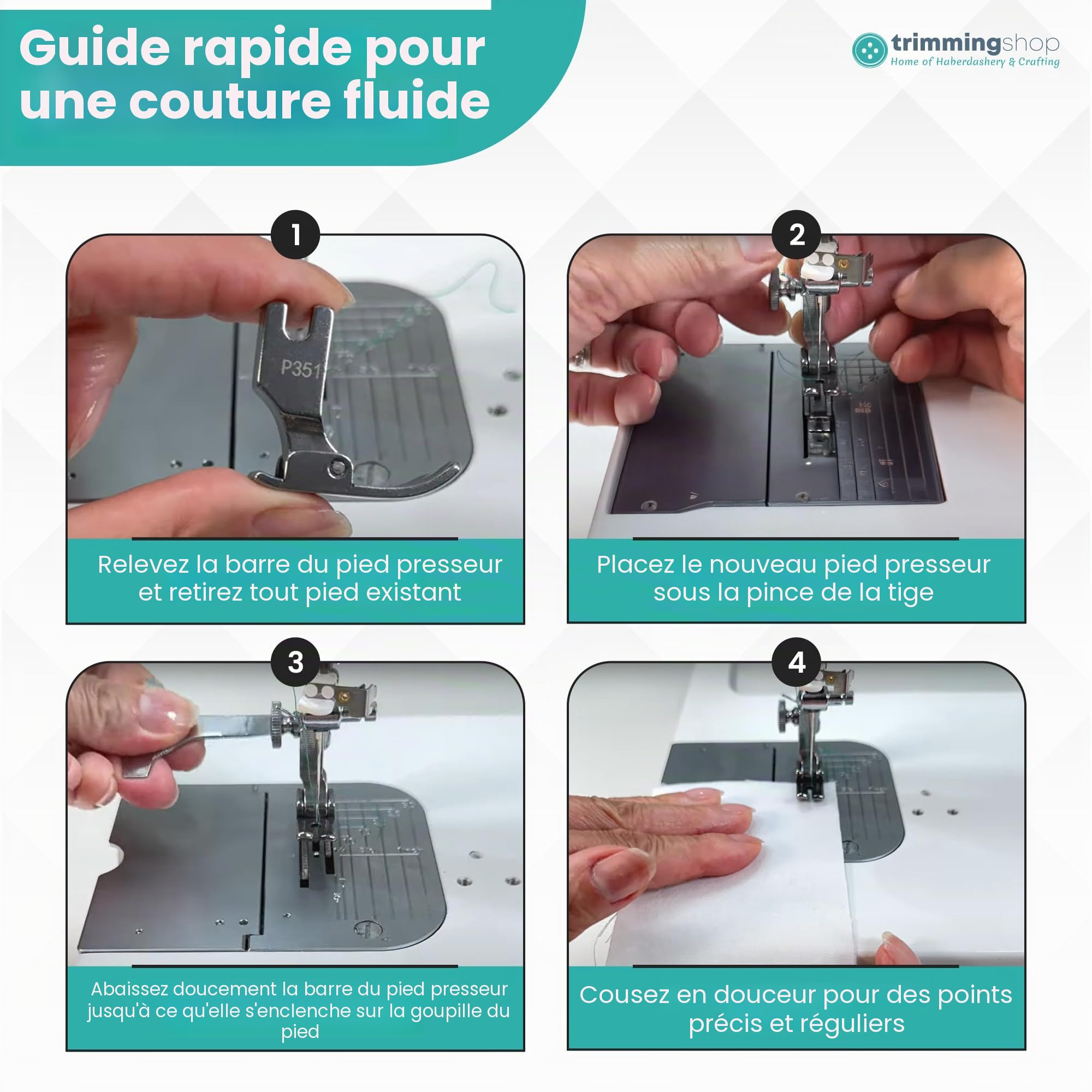 Guide rapide pour une couture fluide

trimmingshop
Home of Haberdashery & Crafting

1

P351

Relevez la barre du pied presseur et retirez tout pied existant

2

Placez le nouveau pied presseur sous la pince de la tige

3

Abaissez doucement la barre du pied presseur jusqu'à ce qu'elle s'enclenche sur la goupille du pied

4

Cousez en douceur pour des points précis et réguliers